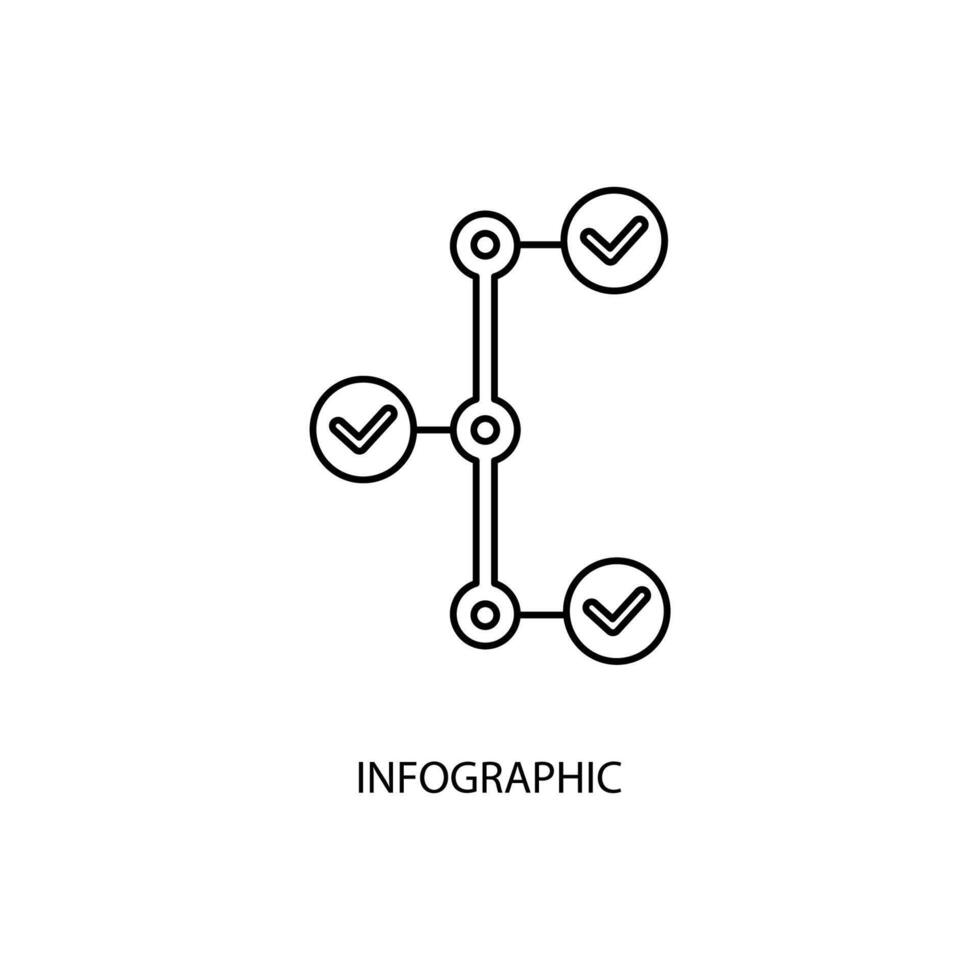 INFOGRAPHIC