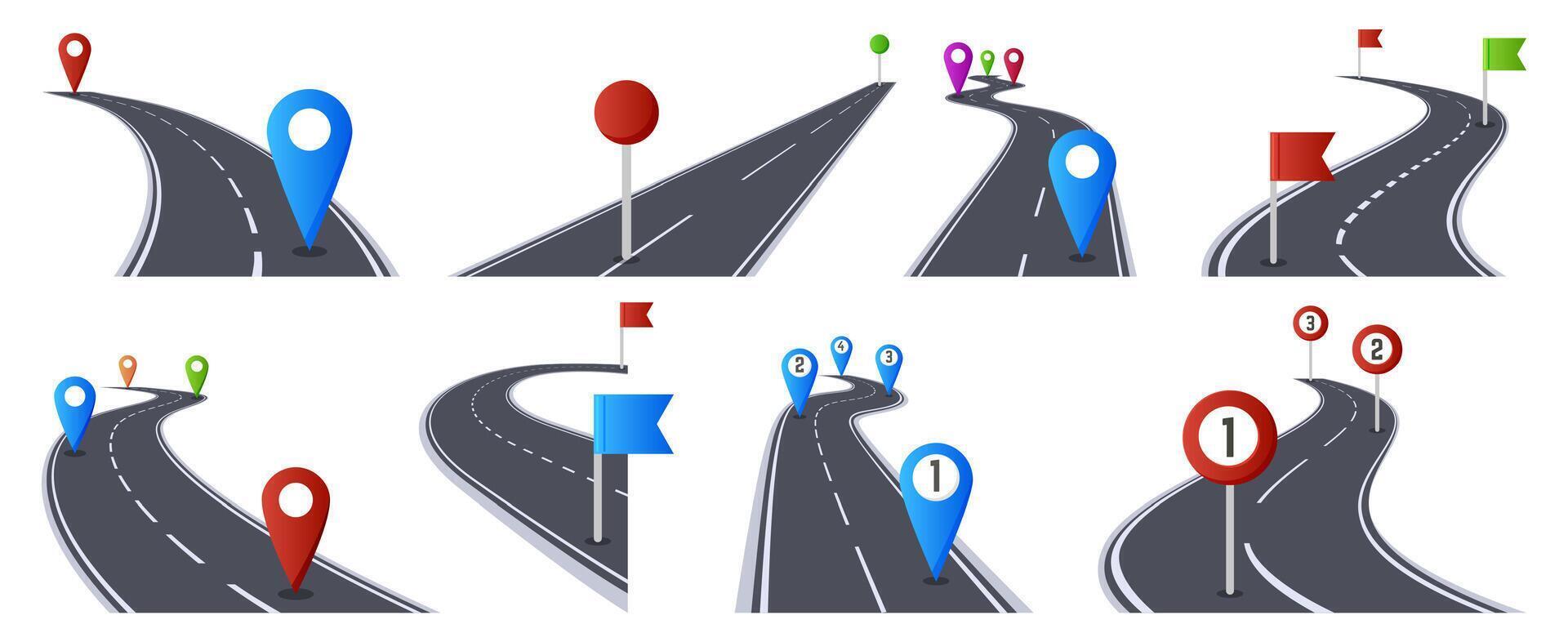 2
4
3
1
3
2
1