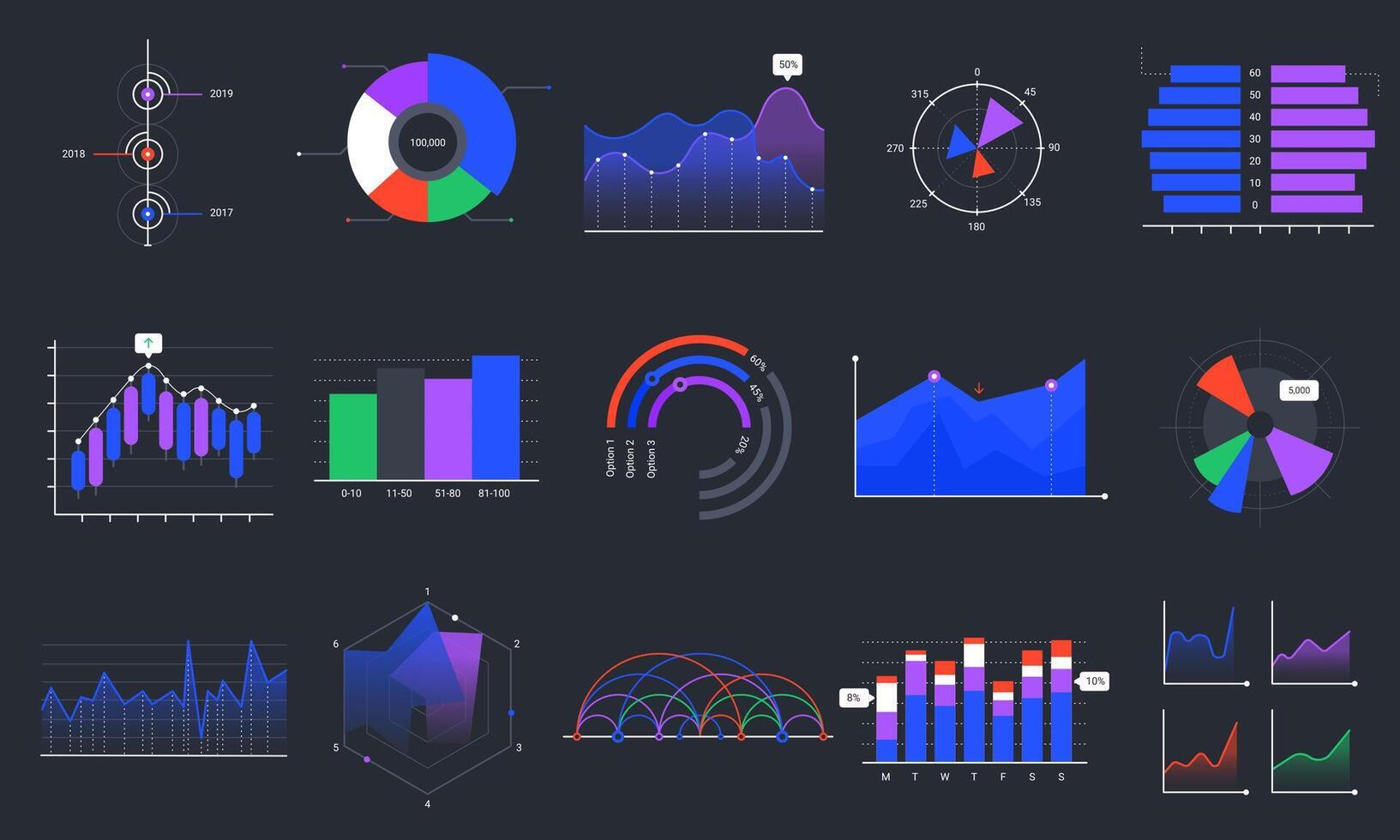 2019
2018
2017

100,000

50%

0
45
90
135
180
225
270
315

60
50
40
30
20
10
0

0-10
11-50
51-80
81-100

60%
45%
20%
Option 1
Option 2
Option 3

5,000

1
2
3
4
5
6

8%
10%
M
T
W
T
F
S
S