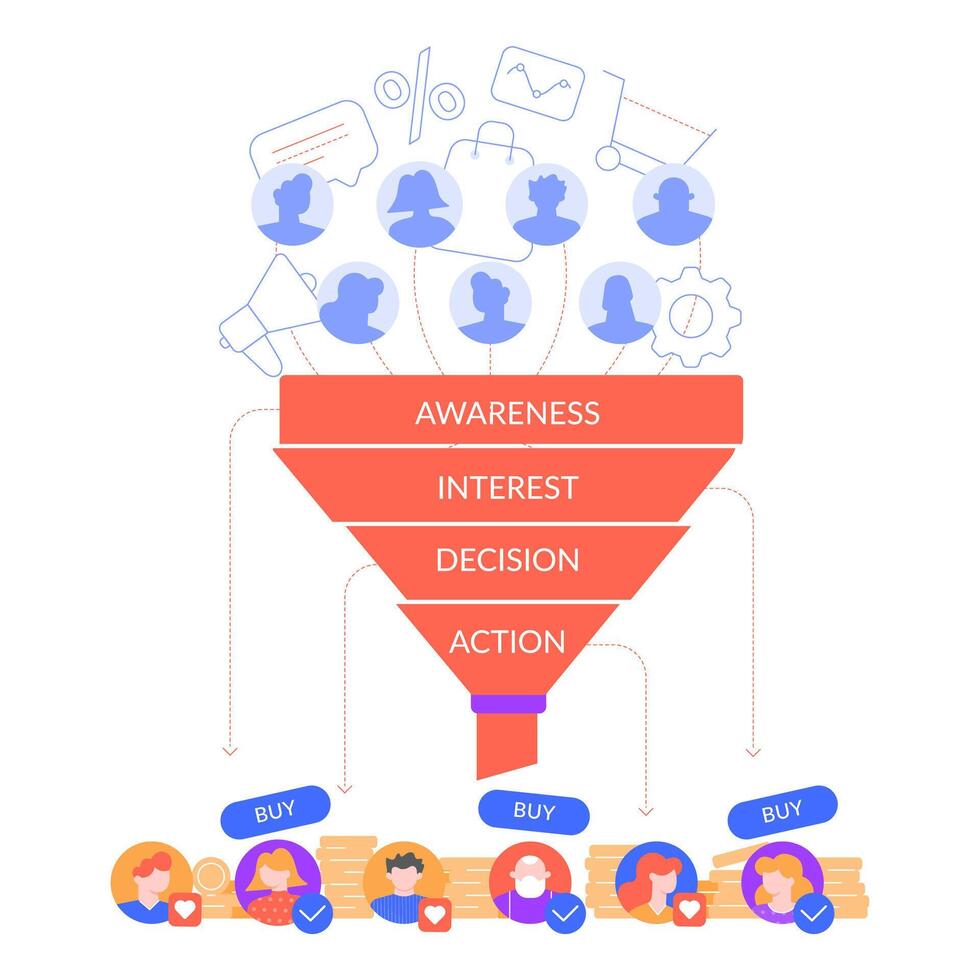 %

AWARENESS

INTEREST

DECISION

ACTION

BUY

BUY

BUY