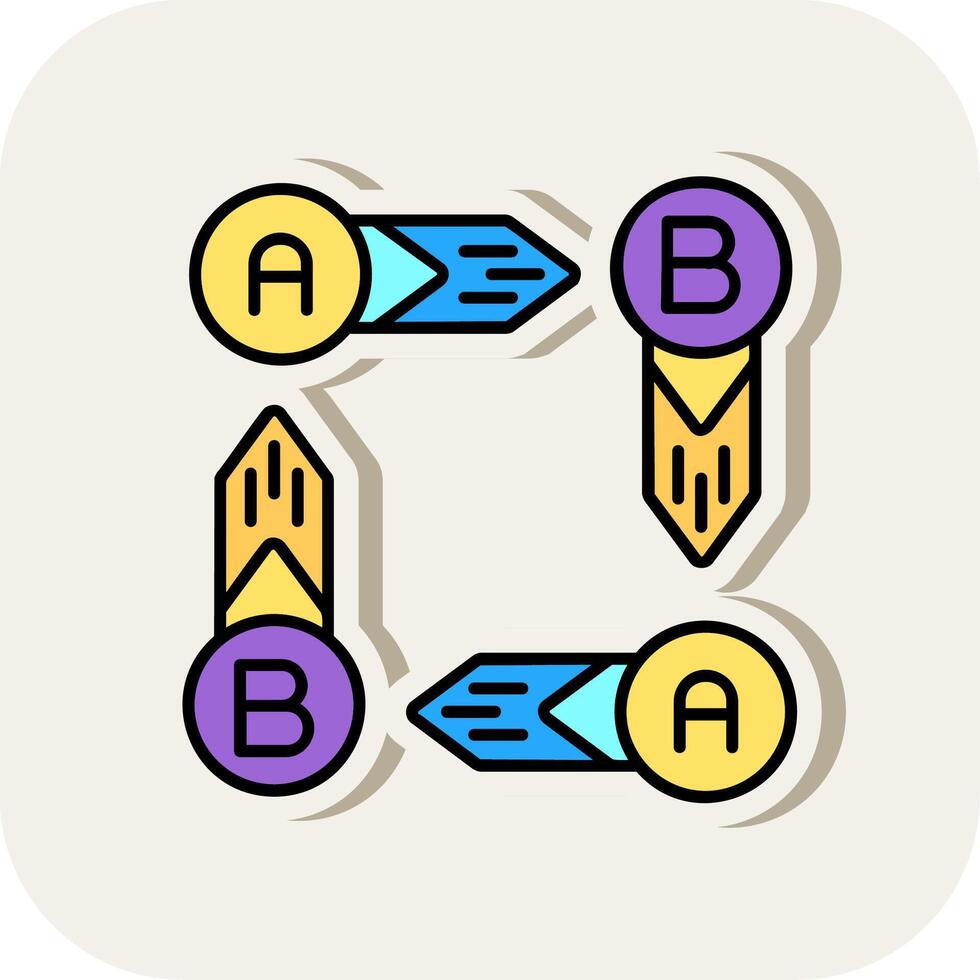 A
B
B
A