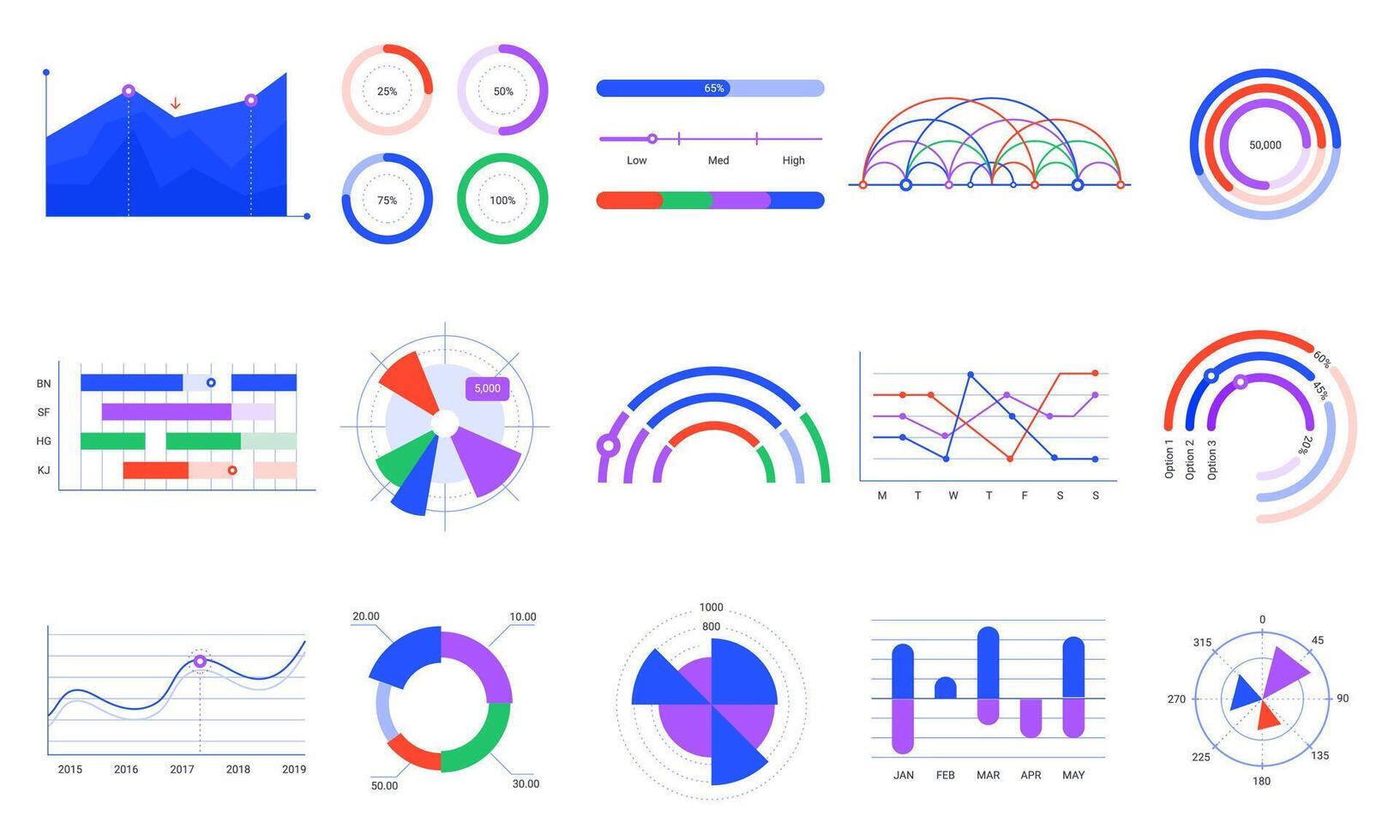 25%
50%
75%
100%

65%
Low
Med
High

50,000

BN
SF
HG
KJ

5,000

M T W T F S S

60%
45%
20%
Option 1
Option 2
Option 3

2015 2016 2017 2018 2019

20.00
10.00
50.00
30.00

1000
800

JAN FEB MAR APR MAY

0
45
90
135
180
225
270
315