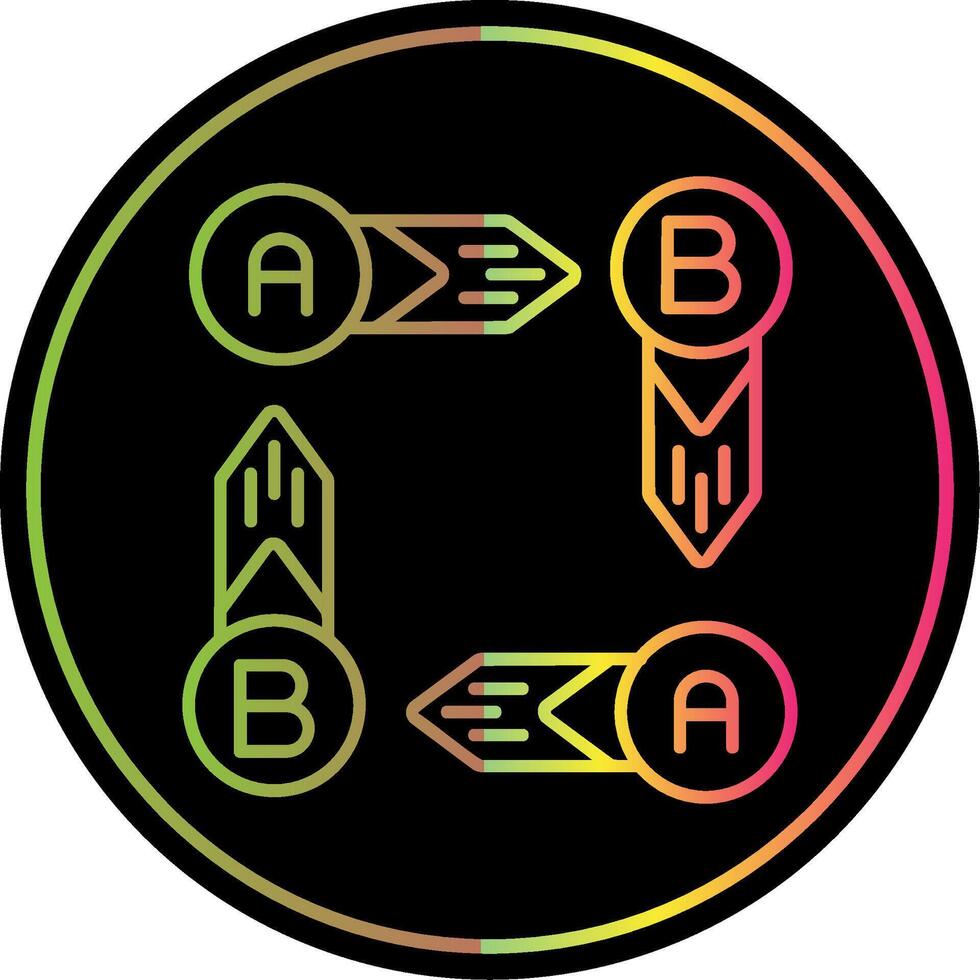 A
B
B
A