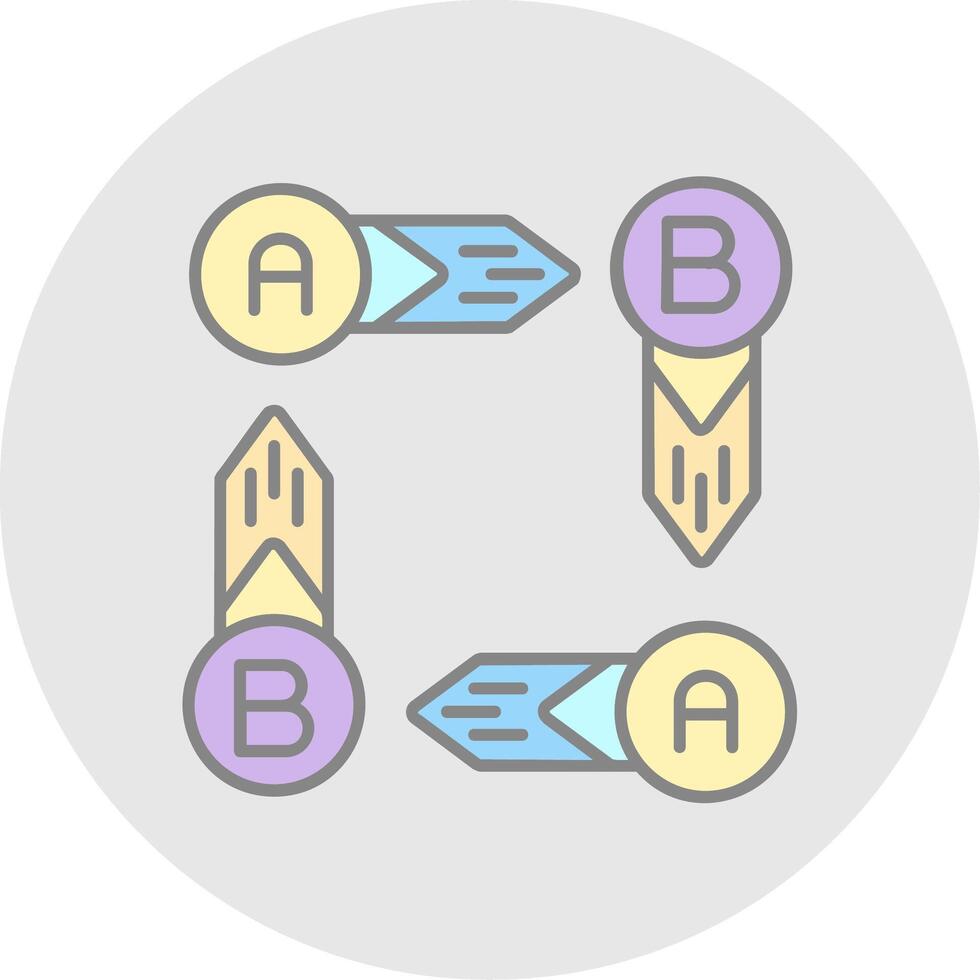 A
B
B
A