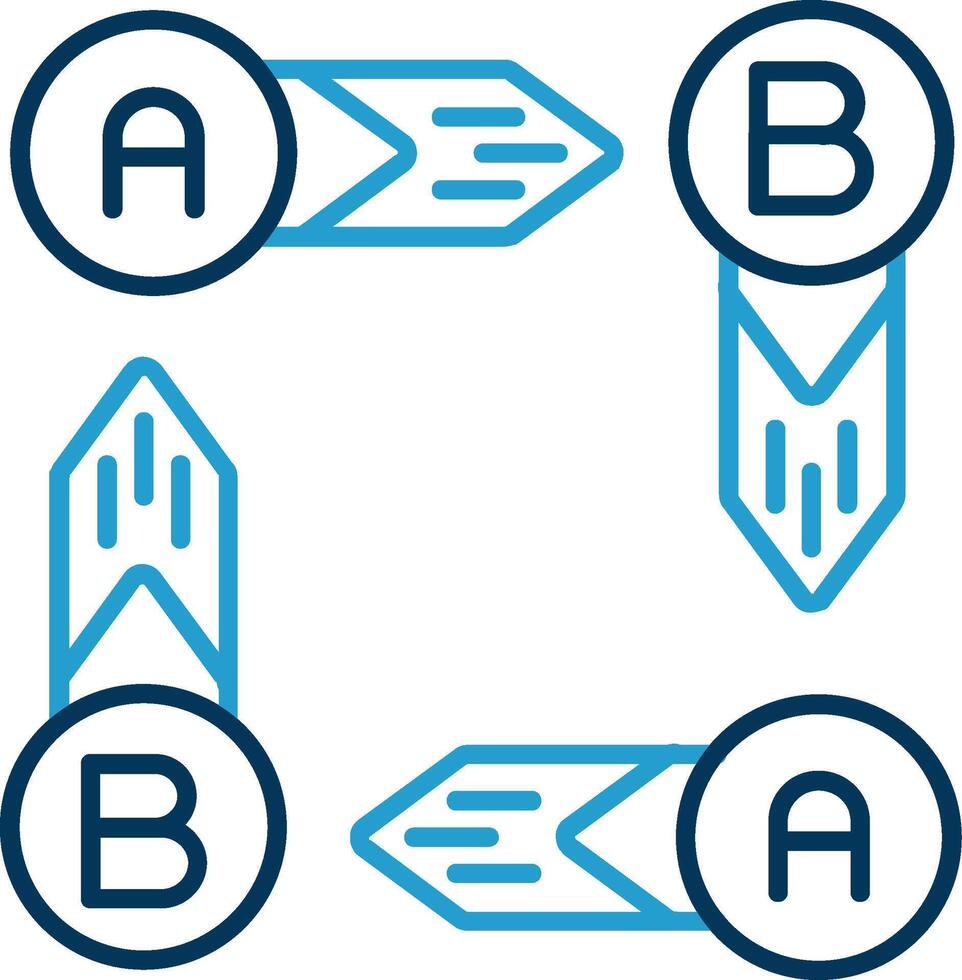 A
B
B
A