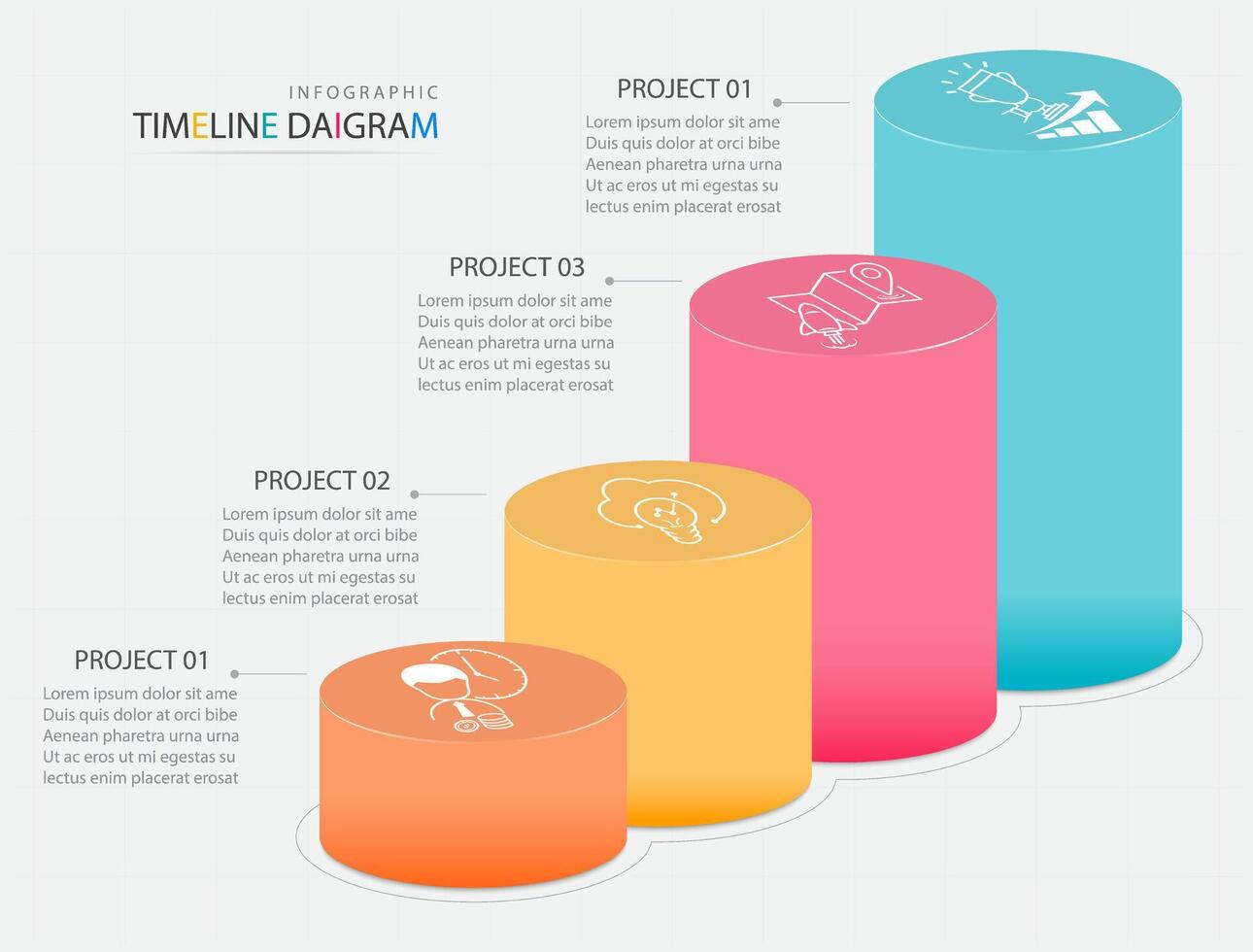 INFOGRAPHIC
TIMELINE DAIGRAM

PROJECT 01
Lorem ipsum dolor sit ame Duis quis dolor at orci bibe Aenean pharetra urna urna Ut ac eros ut mi egestas su lectus enim placerat erosat

PROJECT 03
Lorem ipsum dolor sit ame Duis quis dolor at orci bibe Aenean pharetra urna urna Ut ac eros ut mi egestas su lectus enim placerat erosat

PROJECT 02
Lorem ipsum dolor sit ame Duis quis dolor at orci bibe Aenean pharetra urna urna Ut ac eros ut mi egestas su lectus enim placerat erosat

PROJECT 01
Lorem ipsum dolor sit ame Duis quis dolor at orci bibe Aenean pharetra urna urna Ut ac eros ut mi egestas su lectus enim placerat erosat