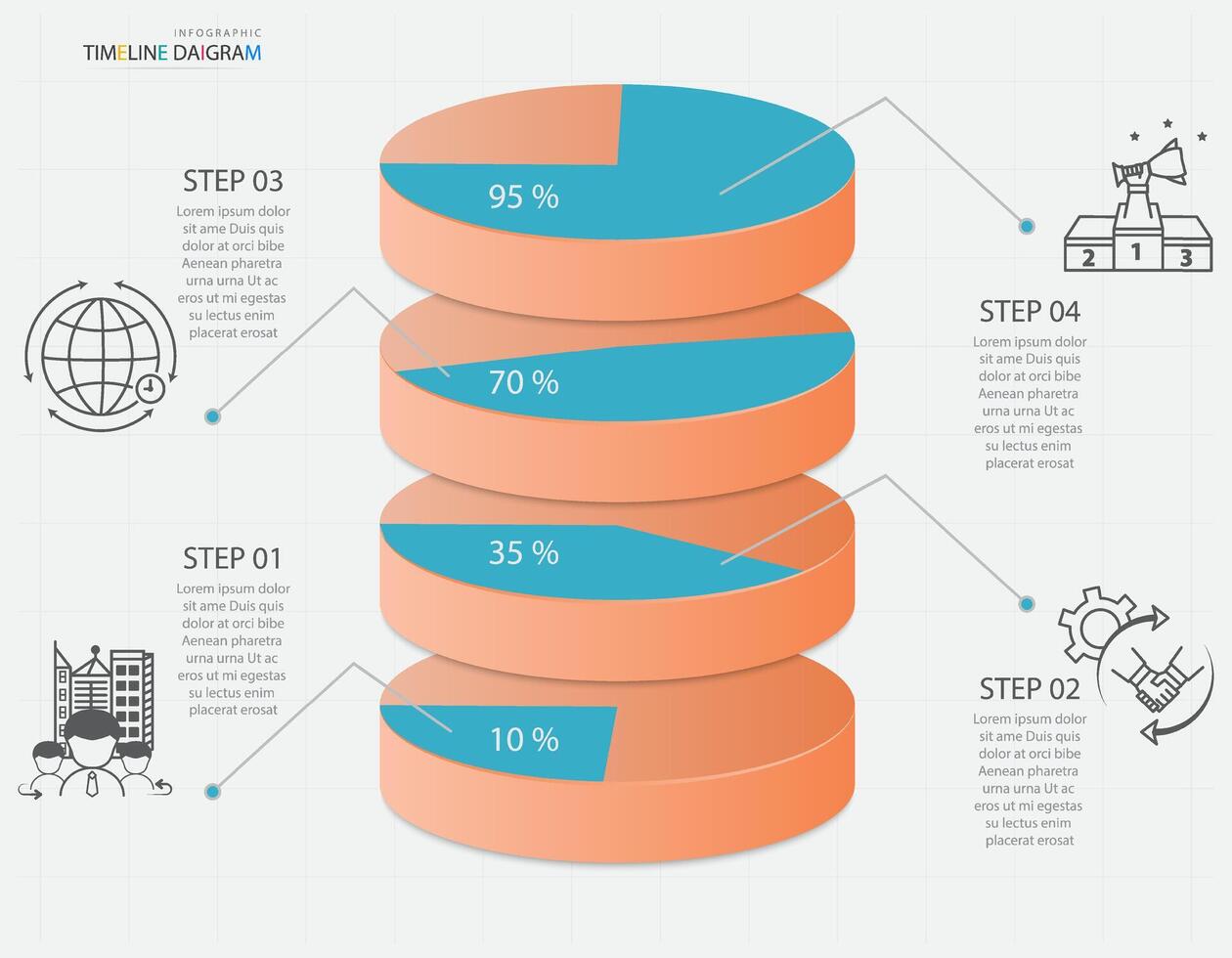 INFOGRAPHIC
TIMELINE DAIGRAM

STEP 03
Lorem ipsum dolor sit ame Duis quis dolor at orci bibe Aenean pharetra urna urna Ut ac eros ut mi egestas su lectus enim placerat erosat

95 %

2 1 3

STEP 04
Lorem ipsum dolor sit ame Duis quis dolor at orci bibe Aenean pharetra urna urna Ut ac eros ut mi egestas su lectus enim placerat erosat

70 %

STEP 01
Lorem ipsum dolor sit ame Duis quis dolor at orci bibe Aenean pharetra urna urna Ut ac eros ut mi egestas su lectus enim placerat erosat

35 %

10 %

STEP 02
Lorem ipsum dolor sit ame Duis quis dolor at orci bibe Aenean pharetra urna urna Ut ac eros ut mi egestas su lectus enim placerat erosat