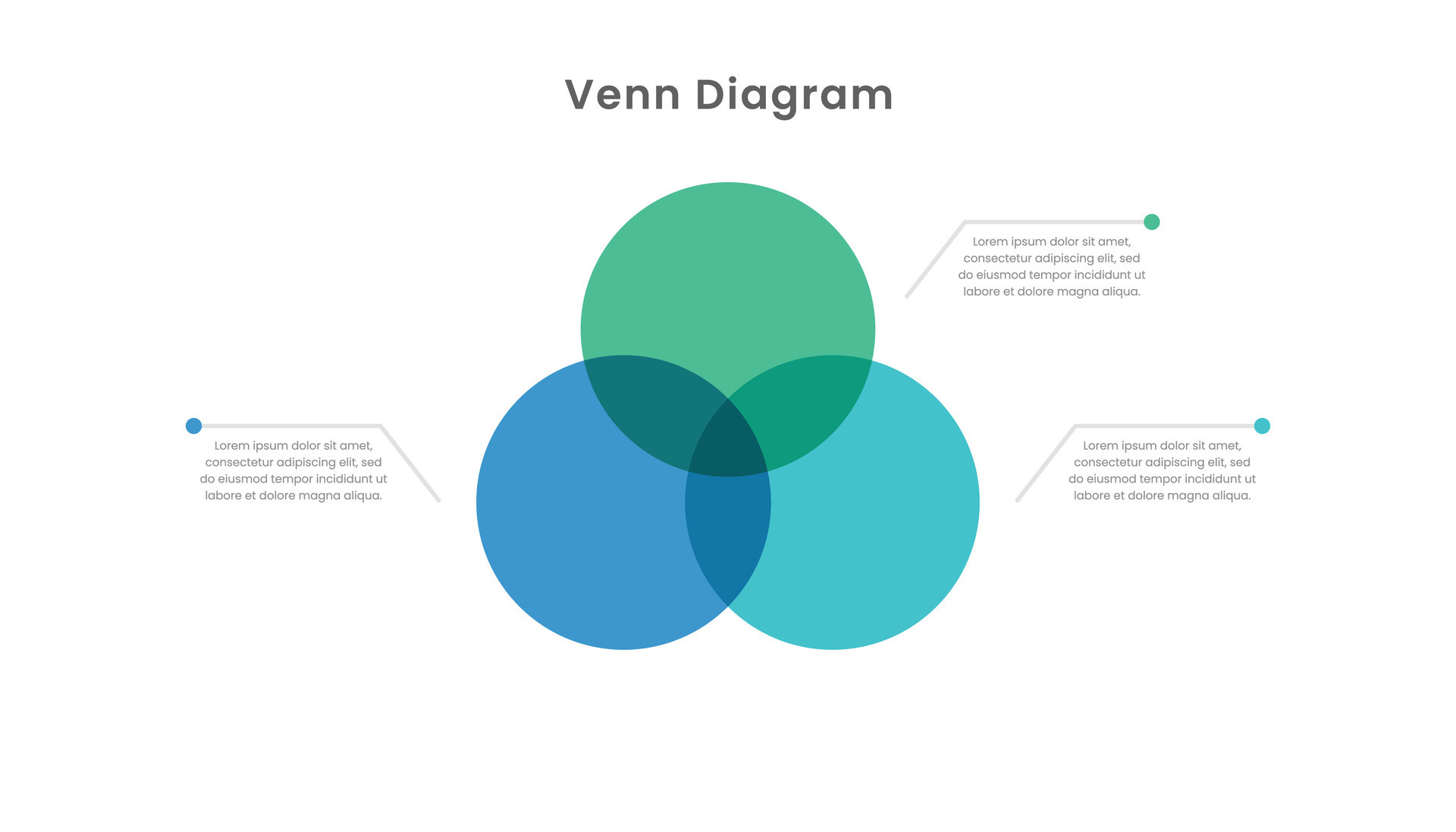 Venn Diagram

Lorem ipsum dolor sit amet, consectetur adipiscing elit, sed do eiusmod tempor incididunt ut labore et dolore magna aliqua.

Lorem ipsum dolor sit amet, consectetur adipiscing elit, sed do eiusmod tempor incididunt ut labore et dolore magna aliqua.

Lorem ipsum dolor sit amet, consectetur adipiscing elit, sed do eiusmod tempor incididunt ut labore et dolore magna aliqua.