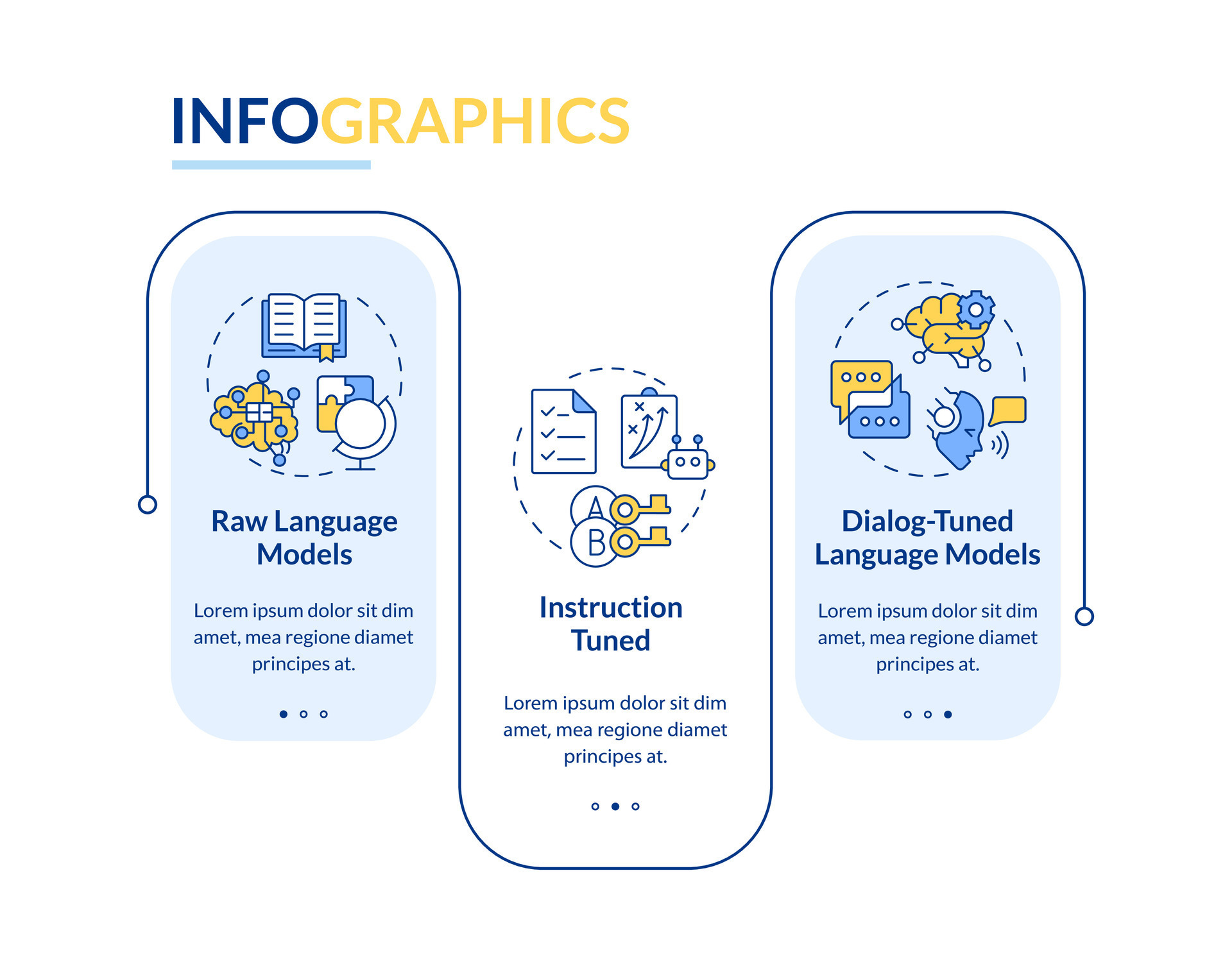 INFOGRAPHICS

Raw Language Models

Lorem ipsum dolor sit dim amet, mea regione diamet principes at.

A
B

Instruction Tuned

Lorem ipsum dolor sit dim amet, mea regione diamet principes at.

Dialog-Tuned Language Models

Lorem ipsum dolor sit dim amet, mea regione diamet principes at.