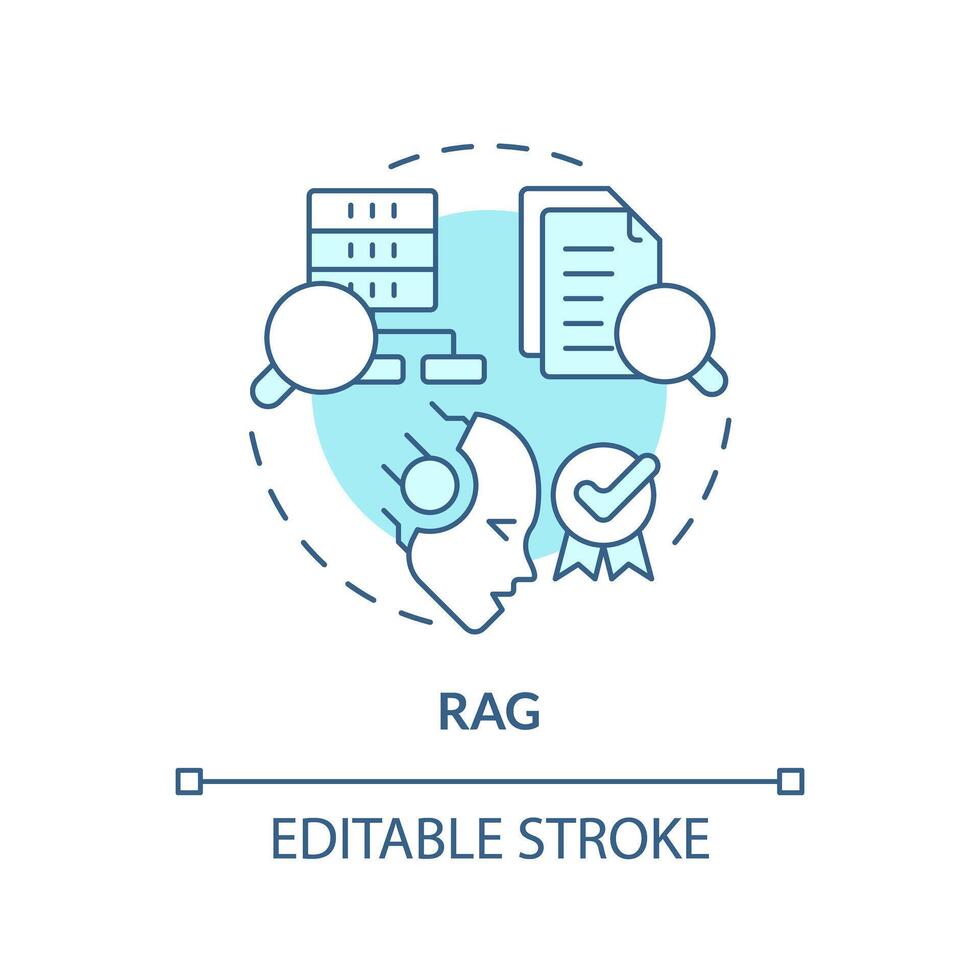 RAG

EDITABLE STROKE