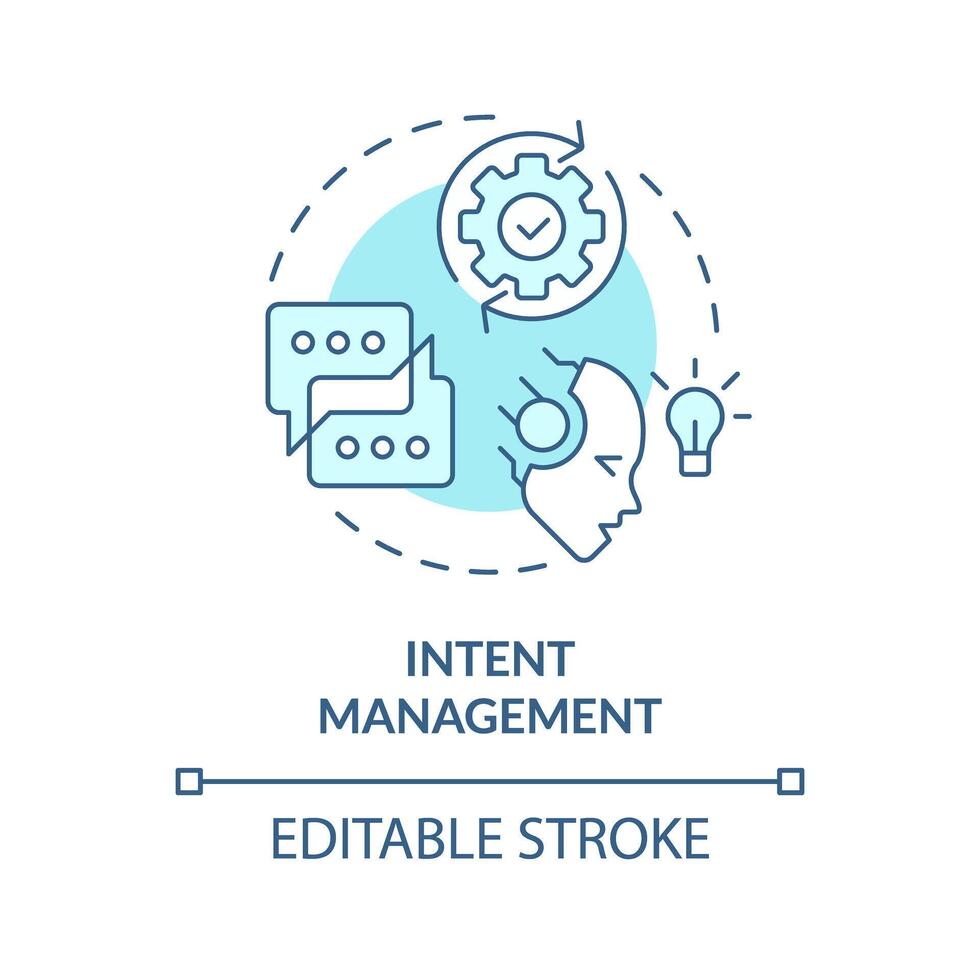 INTENT MANAGEMENT

EDITABLE STROKE