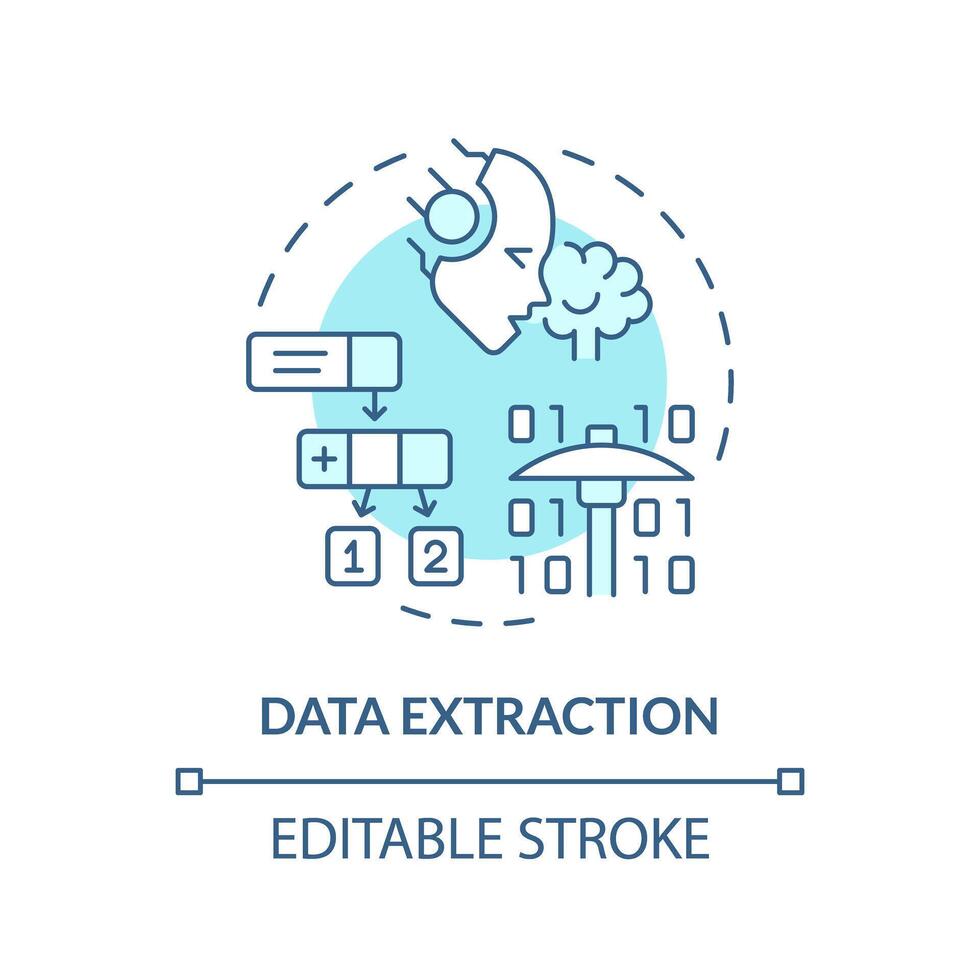 +

1 2

01 10
01 01
10 10

DATA EXTRACTION

EDITABLE STROKE