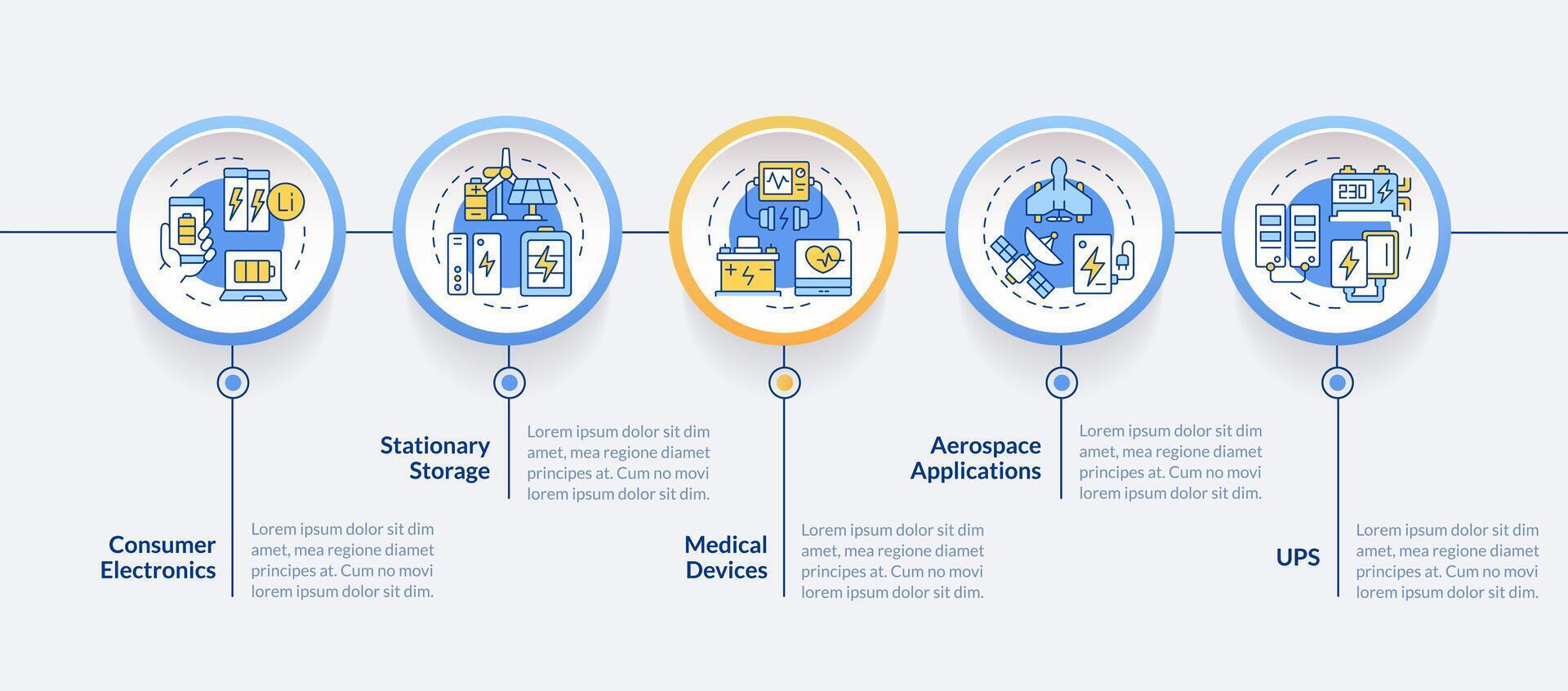 Li

230

Consumer Electronics

Lorem ipsum dolor sit dim amet, mea regione diamet principes at. Cum no movi lorem ipsum dolor sit dim.

Stationary Storage

Lorem ipsum dolor sit dim amet, mea regione diamet principes at. Cum no movi lorem ipsum dolor sit dim.

Medical Devices

Lorem ipsum dolor sit dim amet, mea regione diamet principes at. Cum no movi lorem ipsum dolor sit dim.

Aerospace Applications

Lorem ipsum dolor sit dim amet, mea regione diamet principes at. Cum no movi lorem ipsum dolor sit dim.

UPS

Lorem ipsum dolor sit dim amet, mea regione diamet principes at. Cum no movi lorem ipsum dolor sit dim.