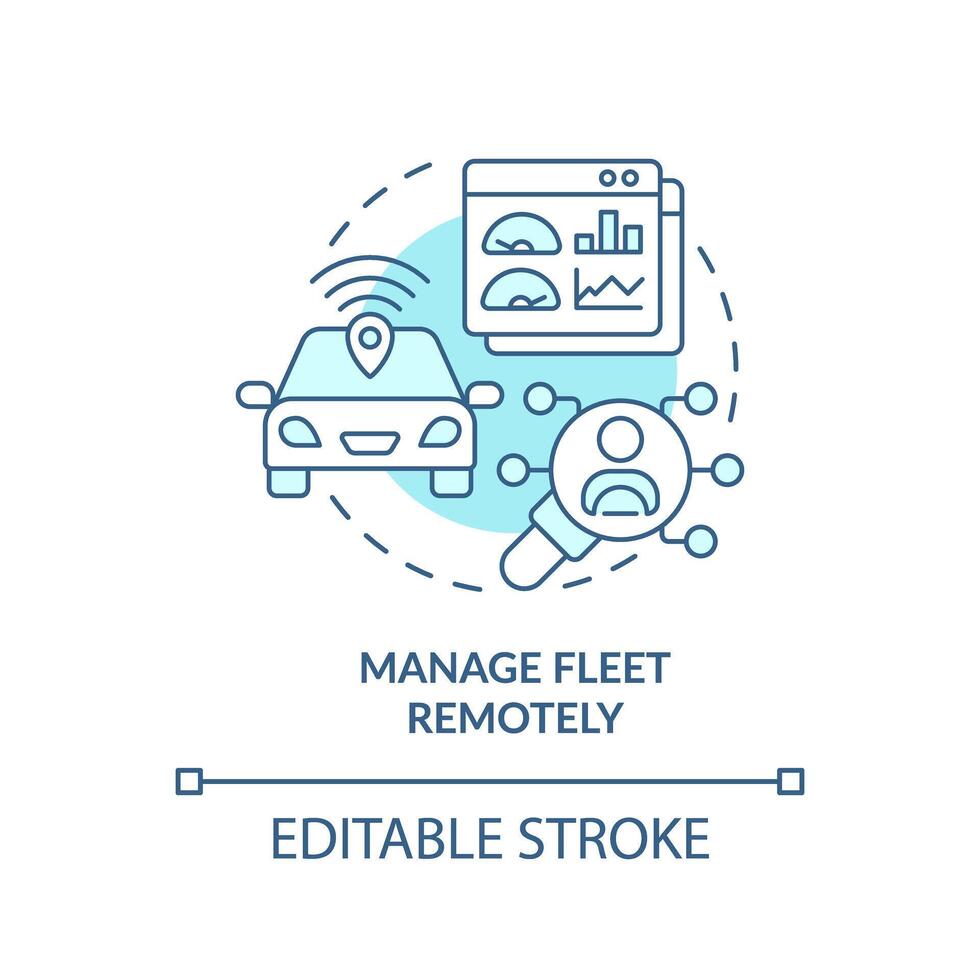 MANAGE FLEET REMOTELY

EDITABLE STROKE