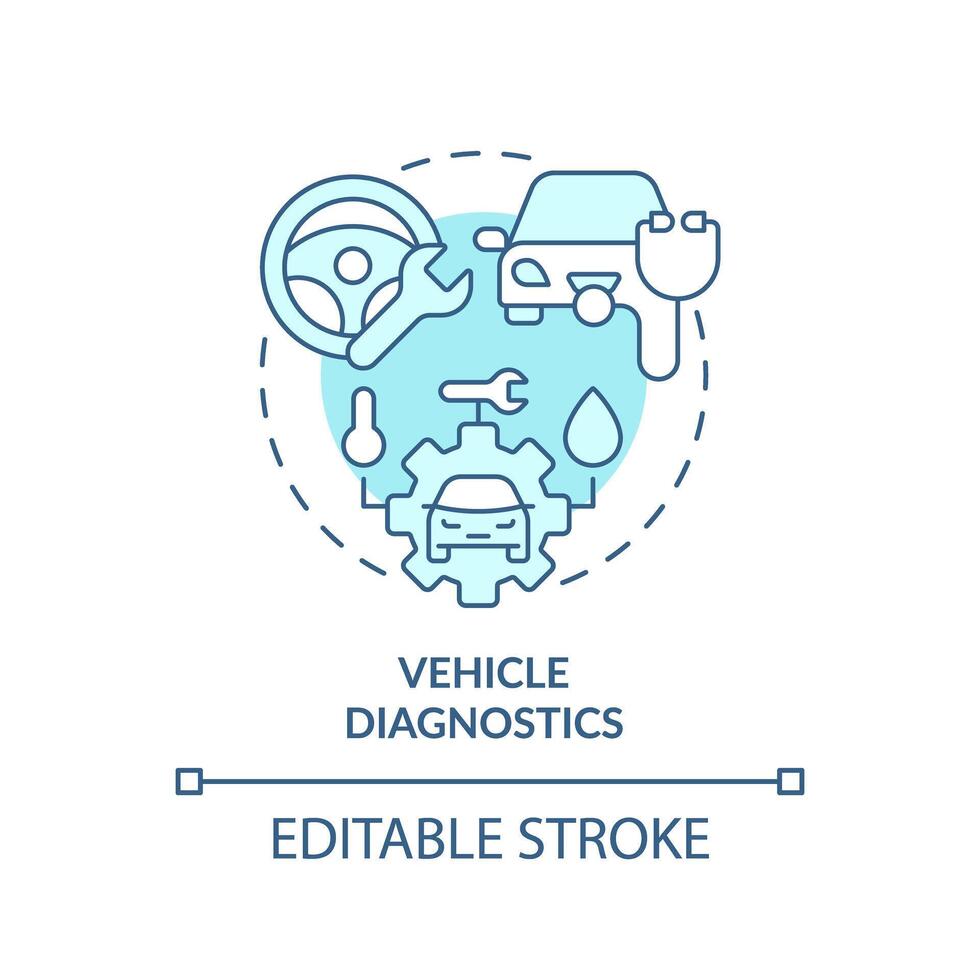 VEHICLE DIAGNOSTICS

EDITABLE STROKE