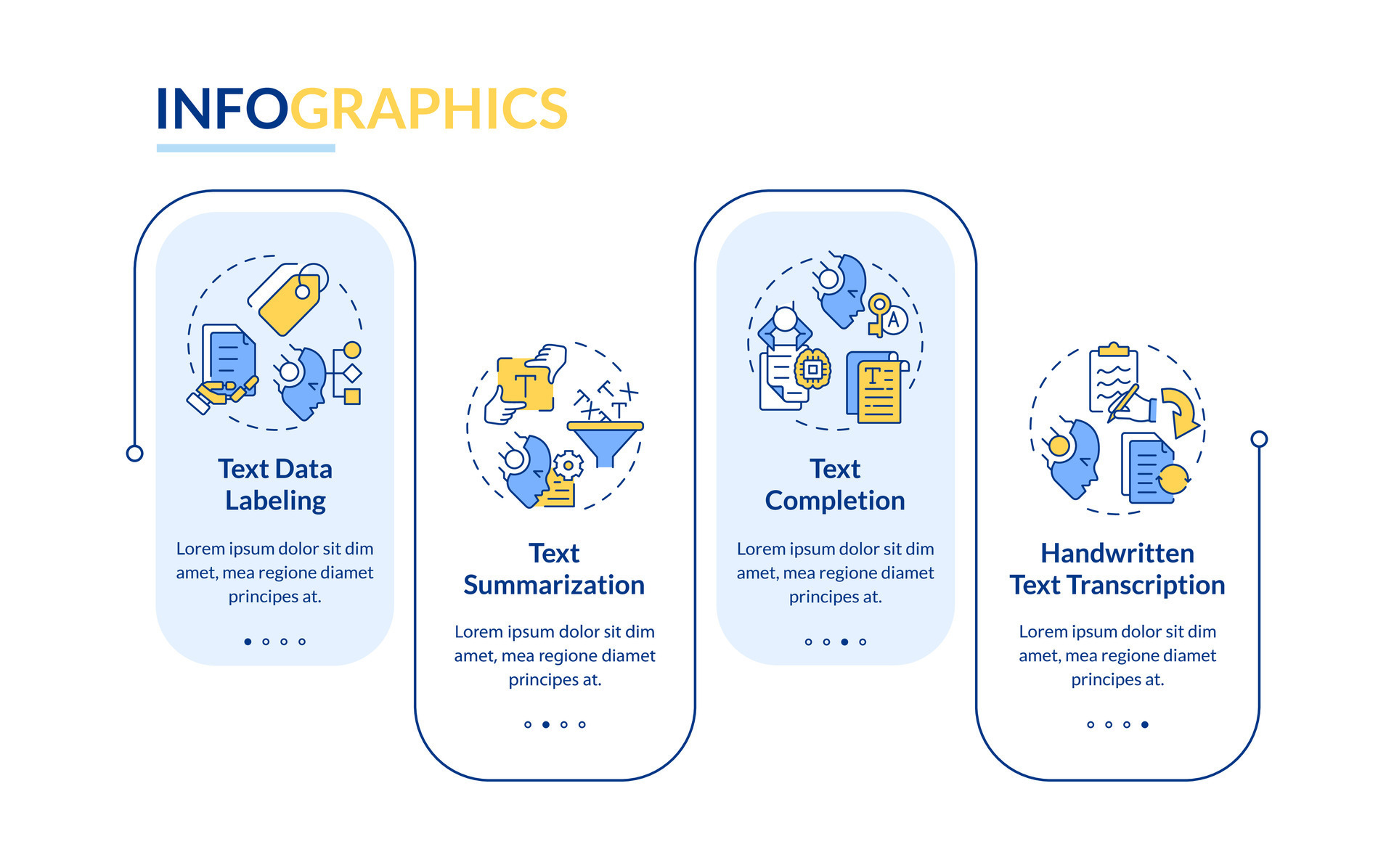 INFOGRAPHICS

Text Data Labeling

Lorem ipsum dolor sit dim amet, mea regione diamet principes at.

Text Summarization

Lorem ipsum dolor sit dim amet, mea regione diamet principes at.

Text Completion

Lorem ipsum dolor sit dim amet, mea regione diamet principes at.

Handwritten Text Transcription

Lorem ipsum dolor sit dim amet, mea regione diamet principes at.