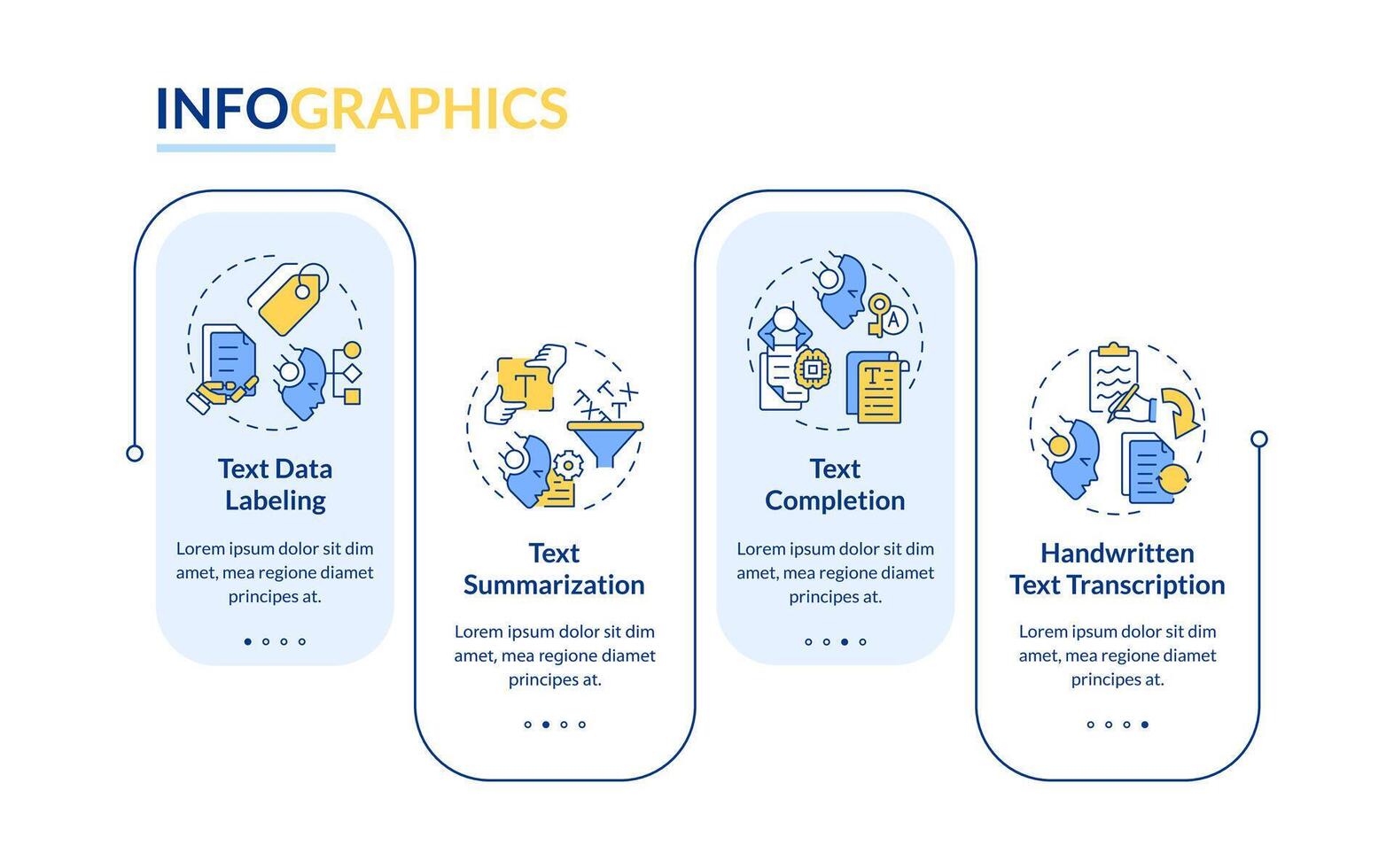 INFOGRAPHICS

Text Data Labeling

Lorem ipsum dolor sit dim amet, mea regione diamet principes at.

Text Summarization

Lorem ipsum dolor sit dim amet, mea regione diamet principes at.

Text Completion

Lorem ipsum dolor sit dim amet, mea regione diamet principes at.

Handwritten Text Transcription

Lorem ipsum dolor sit dim amet, mea regione diamet principes at.