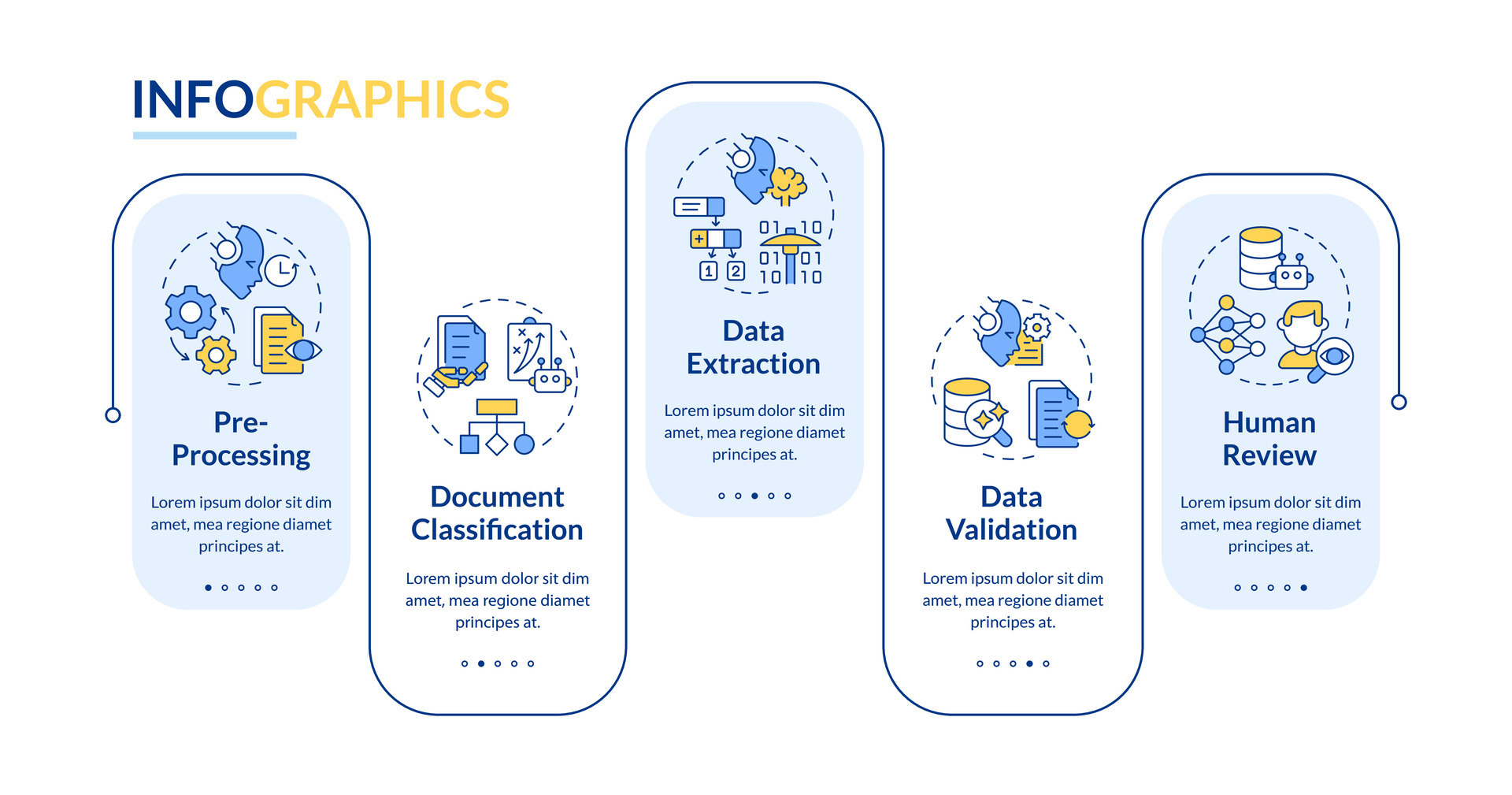 INFOGRAPHICS

Pre-Processing

Lorem ipsum dolor sit dim amet, mea regione diamet principes at.

Document Classification

Lorem ipsum dolor sit dim amet, mea regione diamet principes at.

01 10
01 01
10 10

1 2

Data Extraction

Lorem ipsum dolor sit dim amet, mea regione diamet principes at.

Data Validation

Lorem ipsum dolor sit dim amet, mea regione diamet principes at.

Human Review

Lorem ipsum dolor sit dim amet, mea regione diamet principes at.