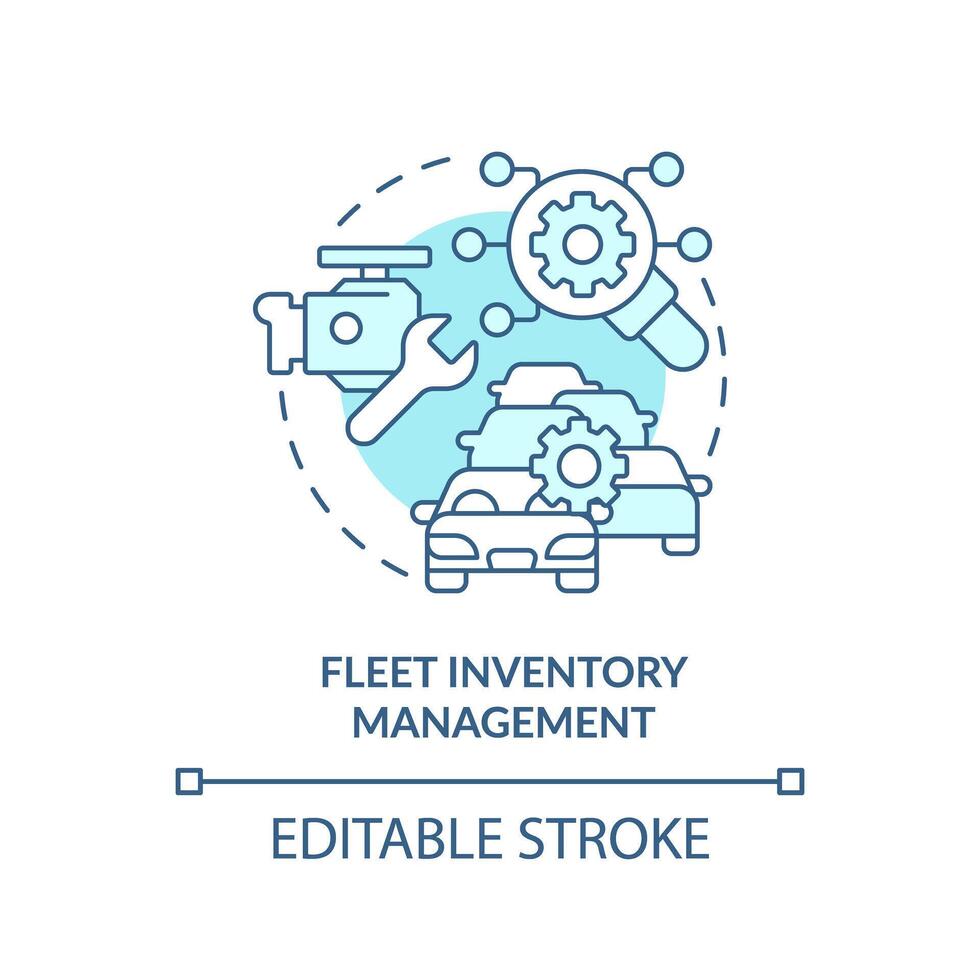 FLEET INVENTORY MANAGEMENT

EDITABLE STROKE