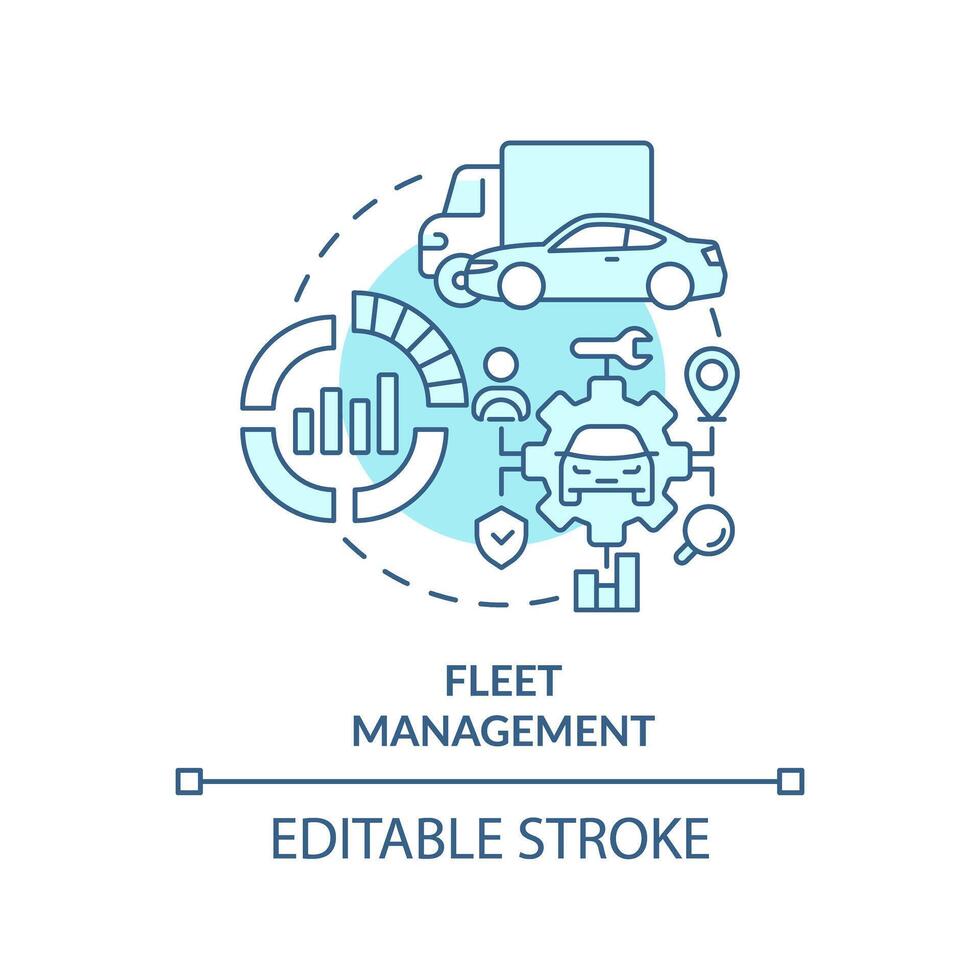 FLEET
MANAGEMENT

EDITABLE STROKE