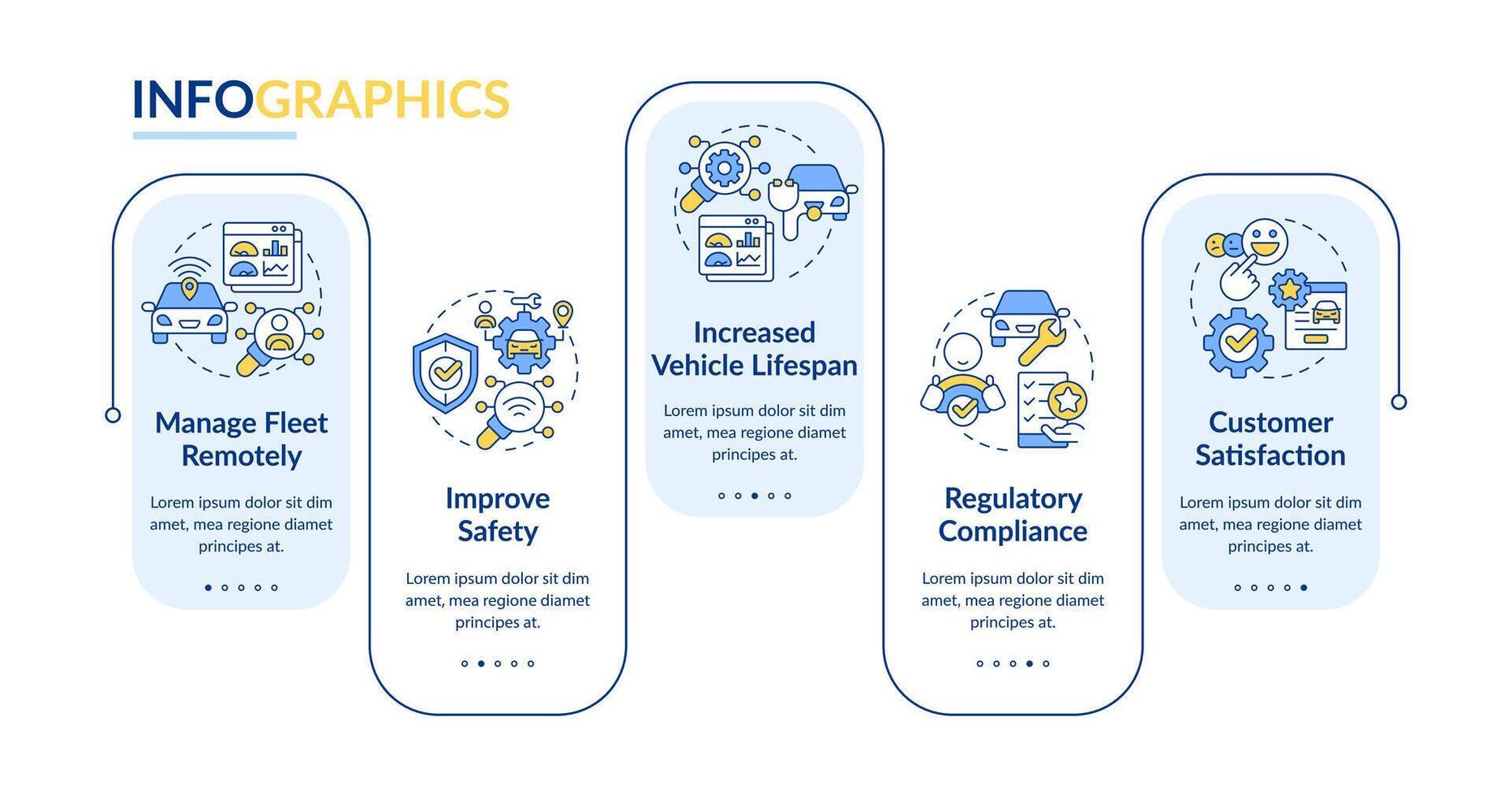 INFOGRAPHICS

Manage Fleet Remotely

Lorem ipsum dolor sit dim amet, mea regione diamet principes at.

Improve Safety

Lorem ipsum dolor sit dim amet, mea regione diamet principes at.

Increased Vehicle Lifespan

Lorem ipsum dolor sit dim amet, mea regione diamet principes at.

Regulatory Compliance

Lorem ipsum dolor sit dim amet, mea regione diamet principes at.

Customer Satisfaction

Lorem ipsum dolor sit dim amet, mea regione diamet principes at.