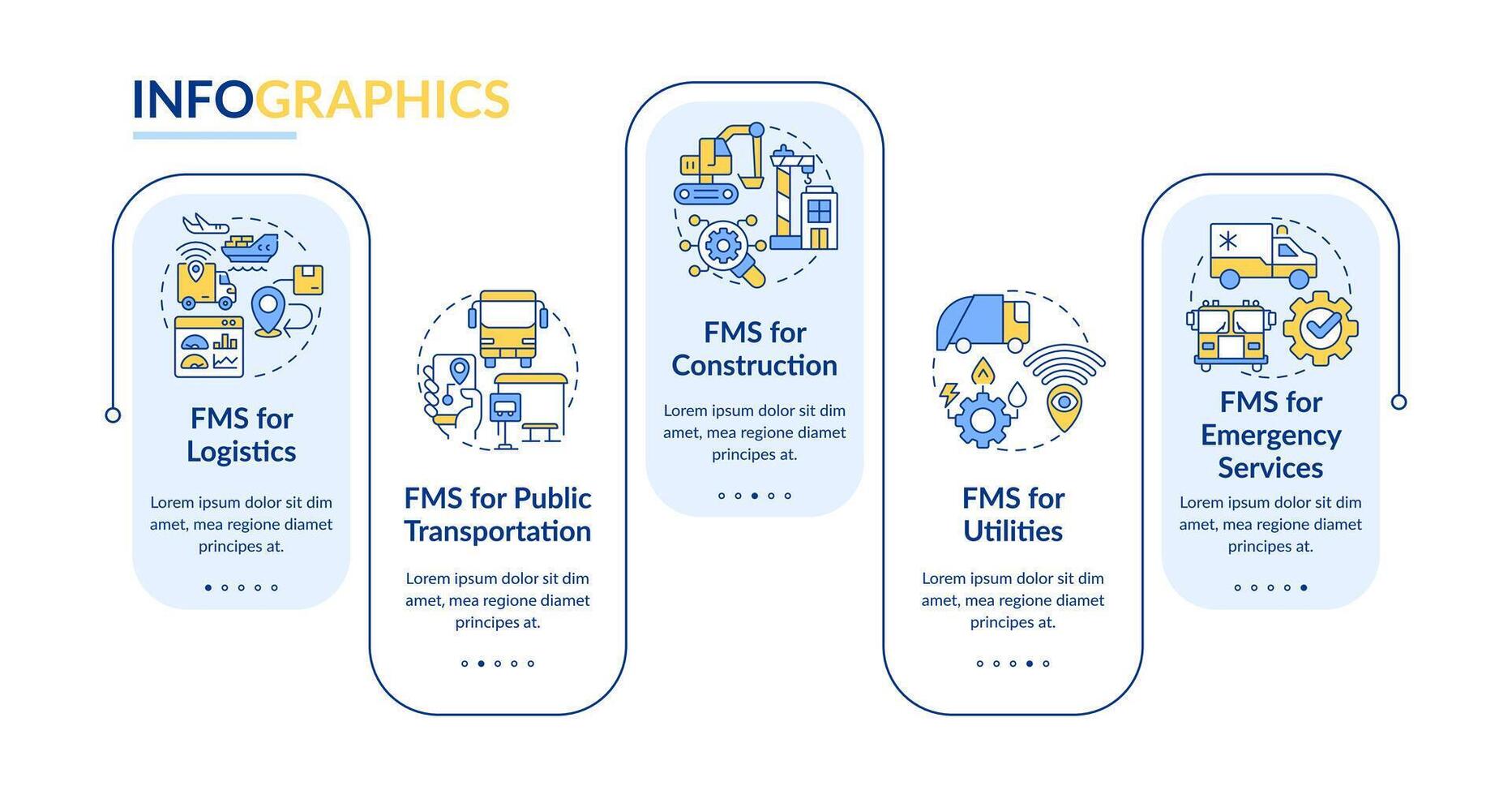 INFOGRAPHICS

FMS for Logistics

Lorem ipsum dolor sit dim amet, mea regione diamet principes at.

FMS for Public Transportation

Lorem ipsum dolor sit dim amet, mea regione diamet principes at.

FMS for Construction

Lorem ipsum dolor sit dim amet, mea regione diamet principes at.

FMS for Utilities

Lorem ipsum dolor sit dim amet, mea regione diamet principes at.

FMS for Emergency Services

Lorem ipsum dolor sit dim amet, mea regione diamet principes at.