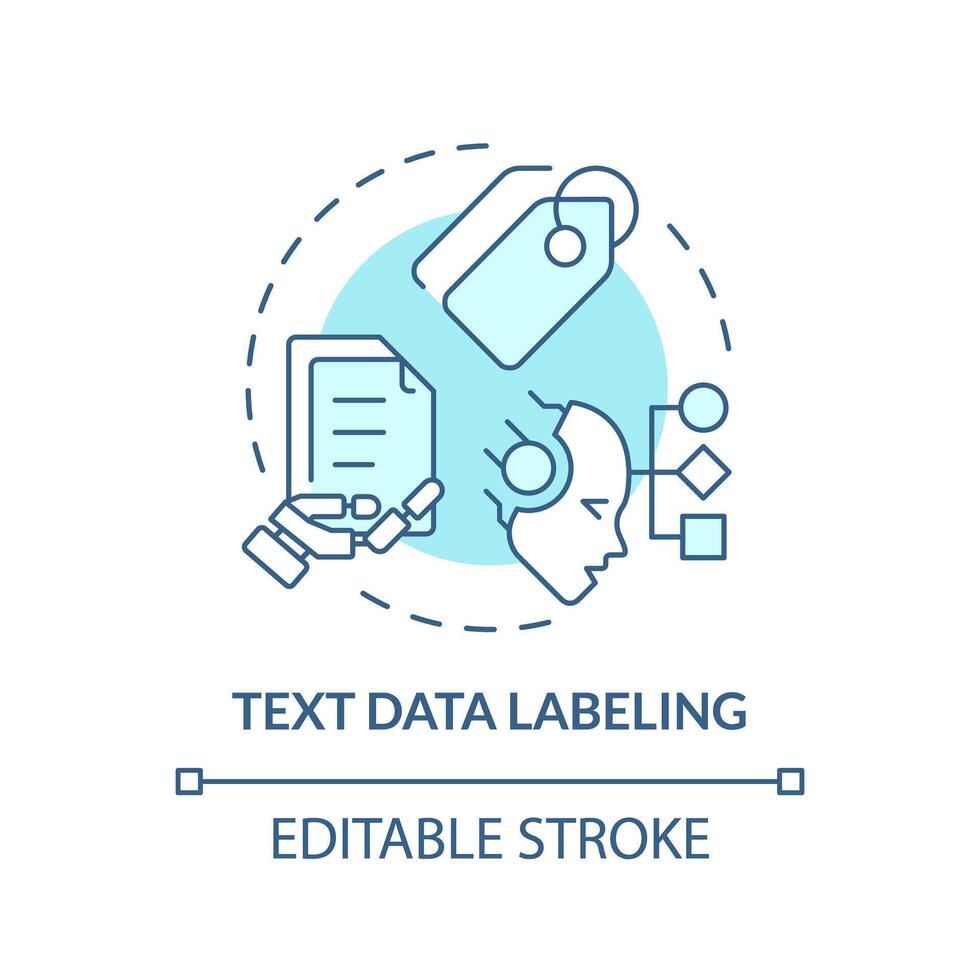 TEXT DATA LABELING

EDITABLE STROKE