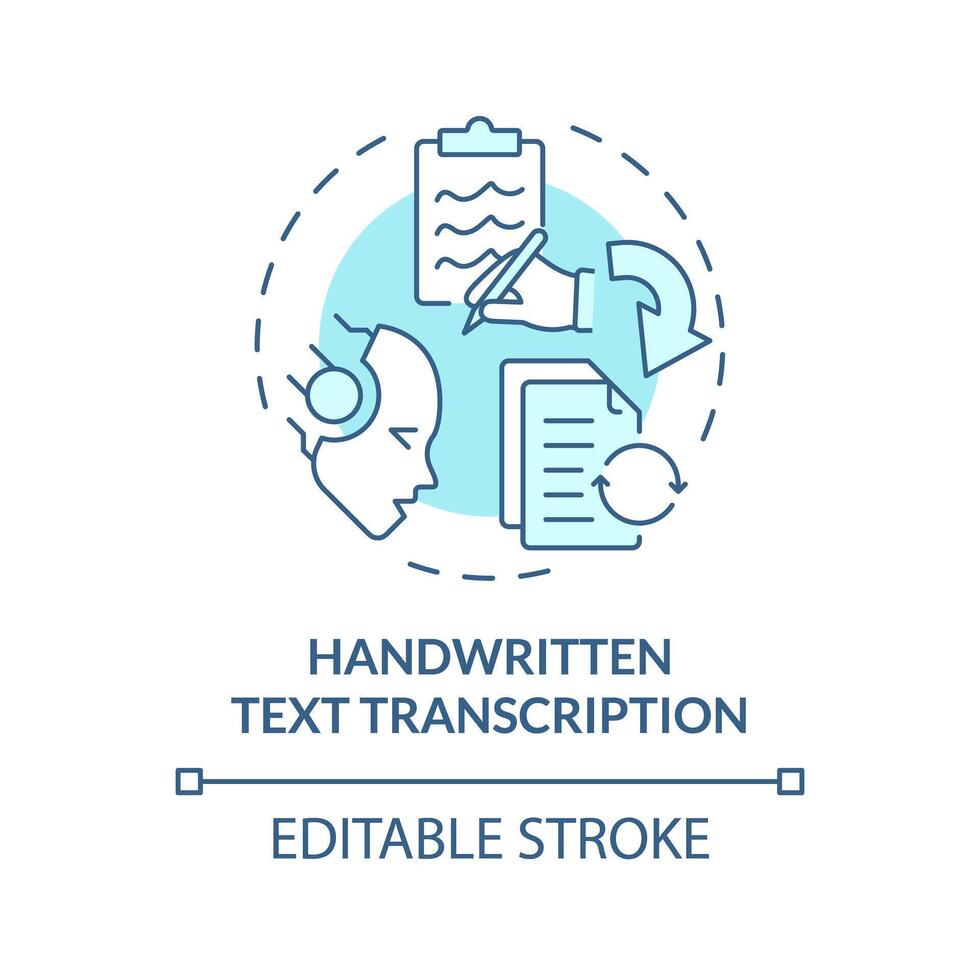 HANDWRITTEN TEXT TRANSCRIPTION

EDITABLE STROKE