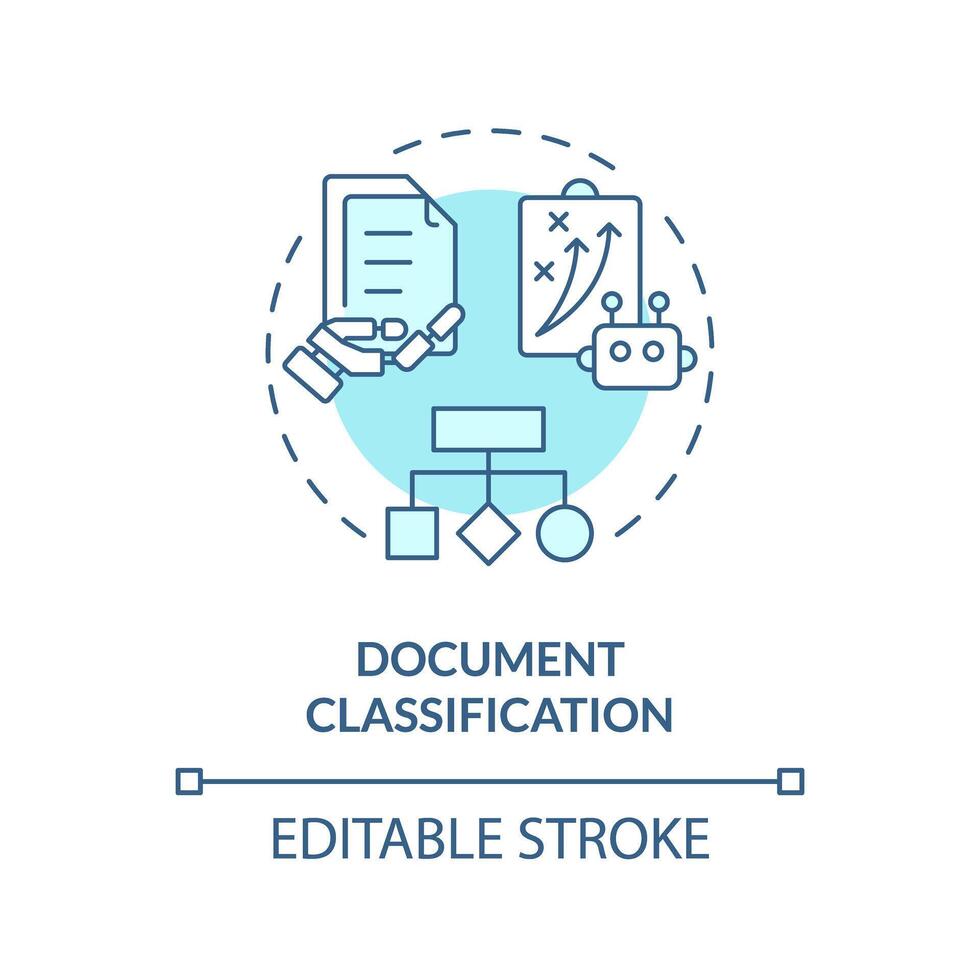 DOCUMENT
CLASSIFICATION

EDITABLE STROKE