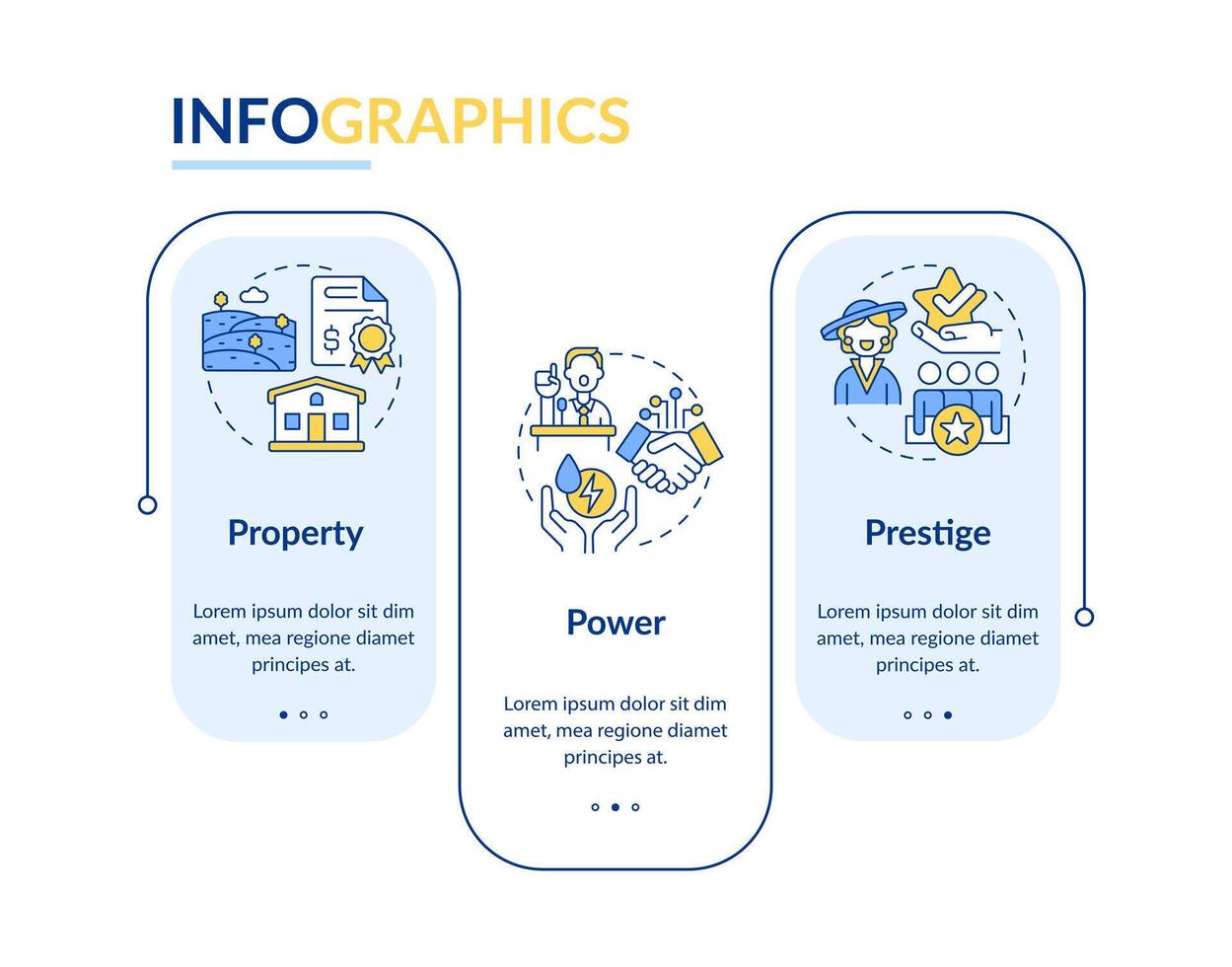 INFOGRAPHICS

$

Property

Lorem ipsum dolor sit dim amet, mea regione diamet principes at.

Power

Lorem ipsum dolor sit dim amet, mea regione diamet principes at.

Prestige

Lorem ipsum dolor sit dim amet, mea regione diamet principes at.