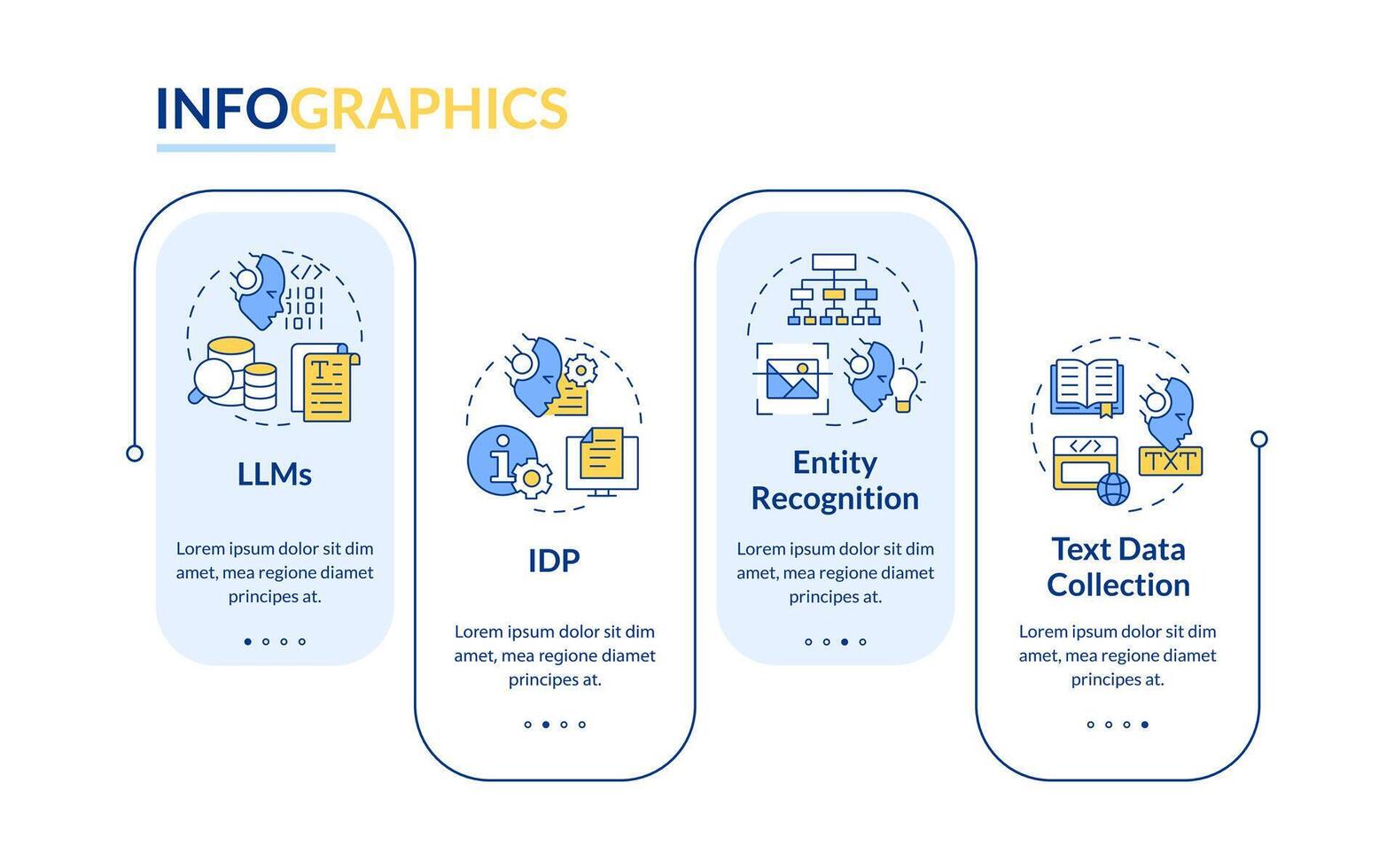 INFOGRAPHICS

LLMs

Lorem ipsum dolor sit dim amet, mea regione diamet principes at.

IDP

Lorem ipsum dolor sit dim amet, mea regione diamet principes at.

Entity Recognition

Lorem ipsum dolor sit dim amet, mea regione diamet principes at.

TXT

Text Data Collection

Lorem ipsum dolor sit dim amet, mea regione diamet principes at.