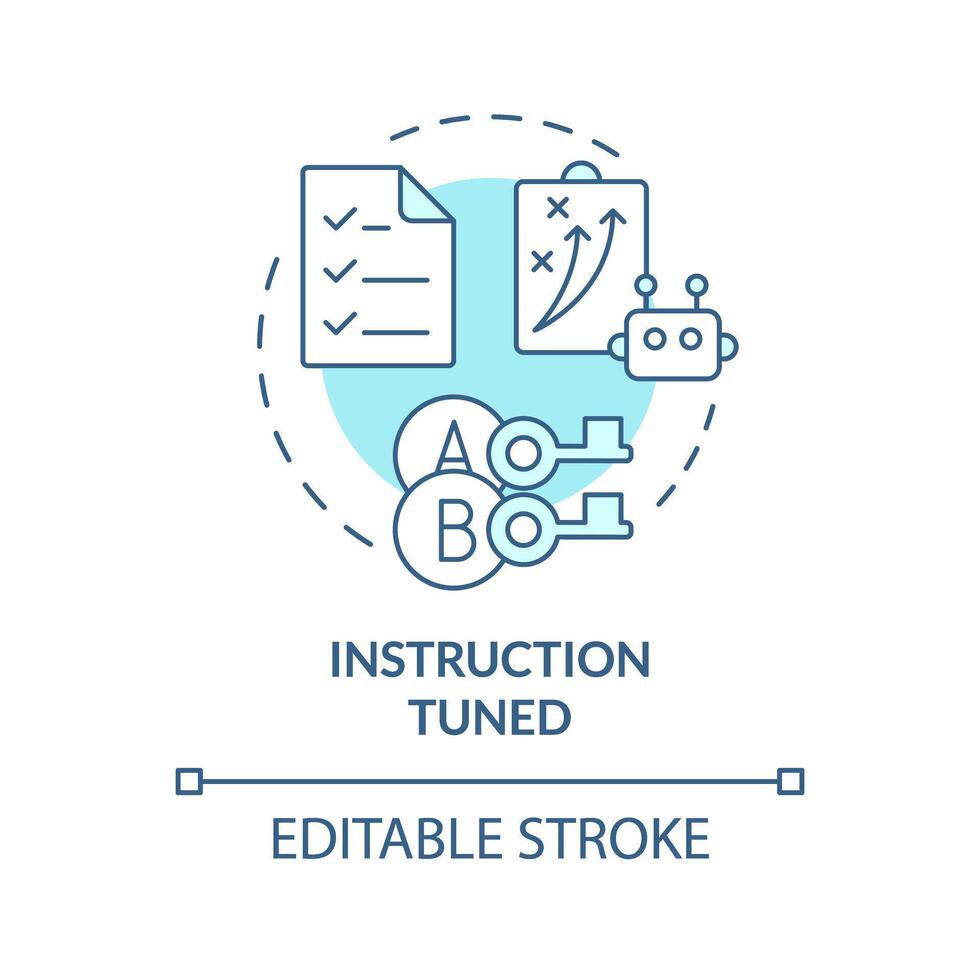 A
B

INSTRUCTION TUNED

EDITABLE STROKE