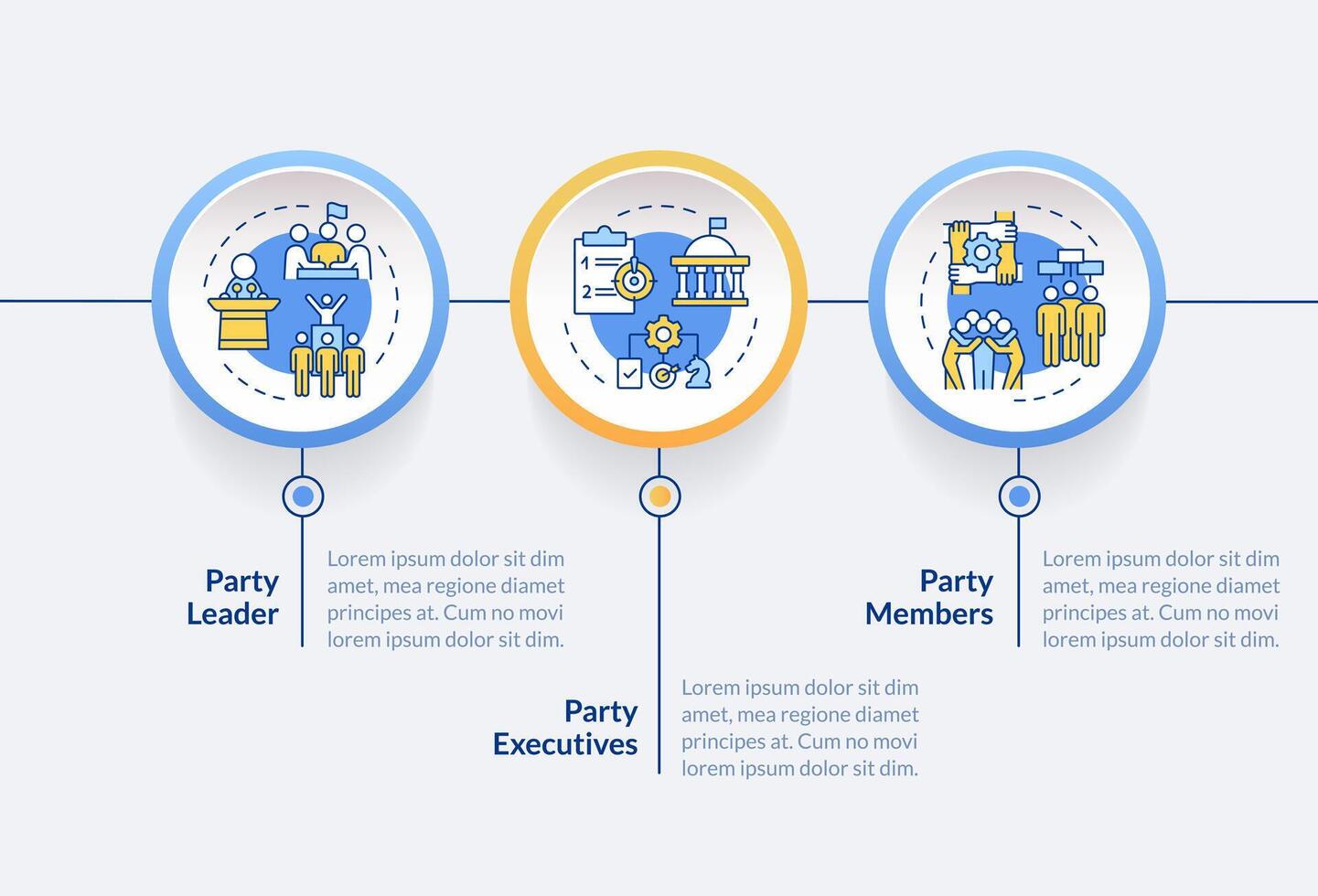 1
2

Party Leader

Lorem ipsum dolor sit dim amet, mea regione diamet principes at. Cum no movi lorem ipsum dolor sit dim.

Party Executives

Lorem ipsum dolor sit dim amet, mea regione diamet principes at. Cum no movi lorem ipsum dolor sit dim.

Party Members

Lorem ipsum dolor sit dim amet, mea regione diamet principes at. Cum no movi lorem ipsum dolor sit dim.