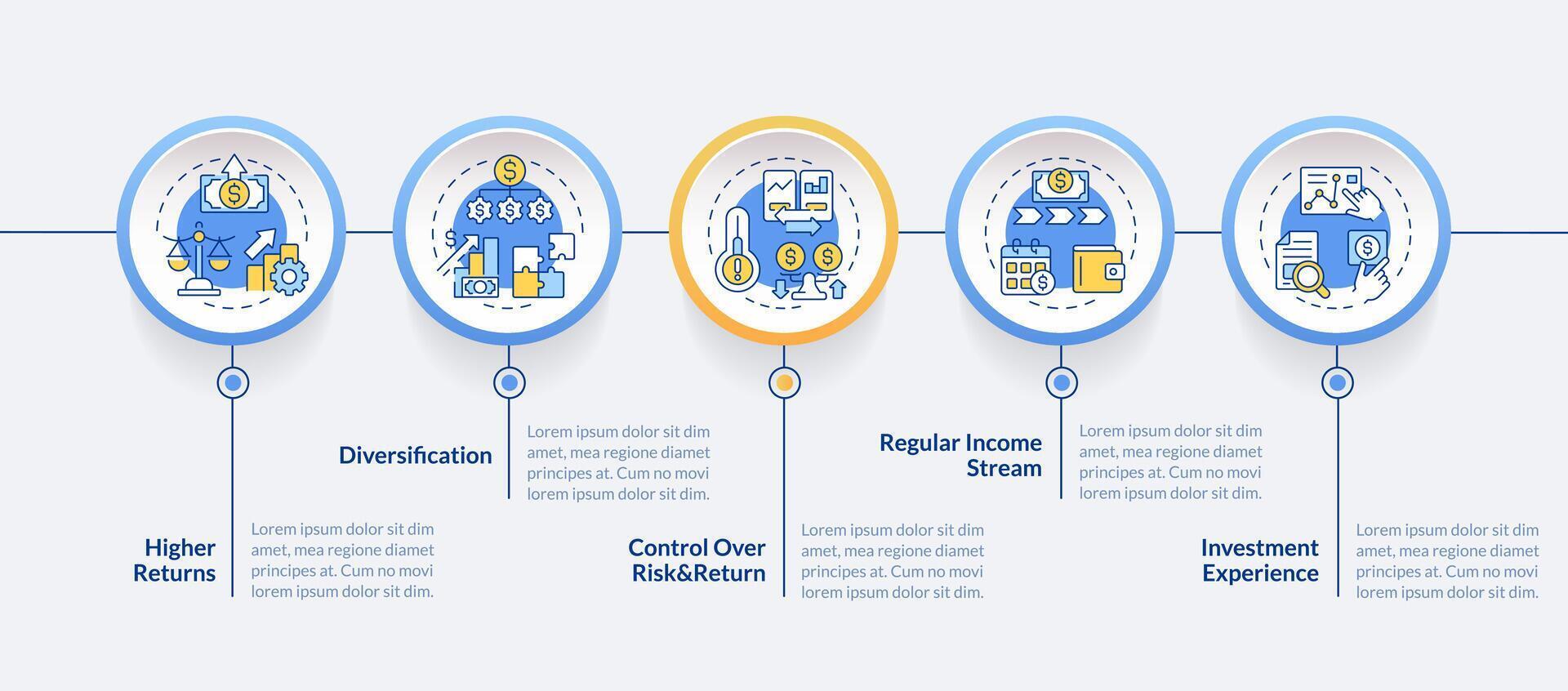 Higher Returns

Lorem ipsum dolor sit dim amet, mea regione diamet principes at. Cum no movi lorem ipsum dolor sit dim.

Diversification

Lorem ipsum dolor sit dim amet, mea regione diamet principes at. Cum no movi lorem ipsum dolor sit dim.

Control Over Risk&Return

Lorem ipsum dolor sit dim amet, mea regione diamet principes at. Cum no movi lorem ipsum dolor sit dim.

Regular Income Stream

Lorem ipsum dolor sit dim amet, mea regione diamet principes at. Cum no movi lorem ipsum dolor sit dim.

Investment Experience

Lorem ipsum dolor sit dim amet, mea regione diamet principes at. Cum no movi lorem ipsum dolor sit dim.