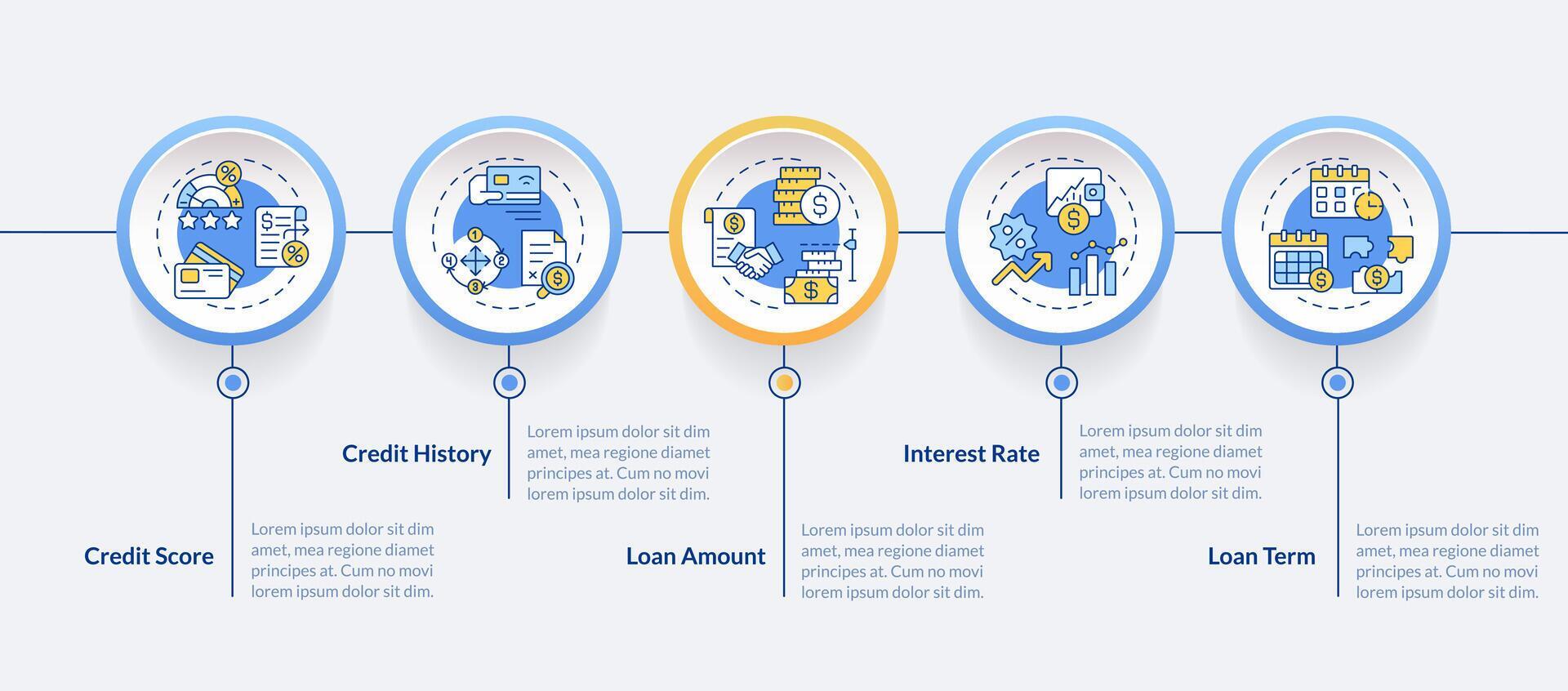 Credit Score

Lorem ipsum dolor sit dim amet, mea regione diamet principes at. Cum no movi lorem ipsum dolor sit dim.

Credit History

Lorem ipsum dolor sit dim amet, mea regione diamet principes at. Cum no movi lorem ipsum dolor sit dim.

Loan Amount

Lorem ipsum dolor sit dim amet, mea regione diamet principes at. Cum no movi lorem ipsum dolor sit dim.

Interest Rate

Lorem ipsum dolor sit dim amet, mea regione diamet principes at. Cum no movi lorem ipsum dolor sit dim.

Loan Term

Lorem ipsum dolor sit dim amet, mea regione diamet principes at. Cum no movi lorem ipsum dolor sit dim.