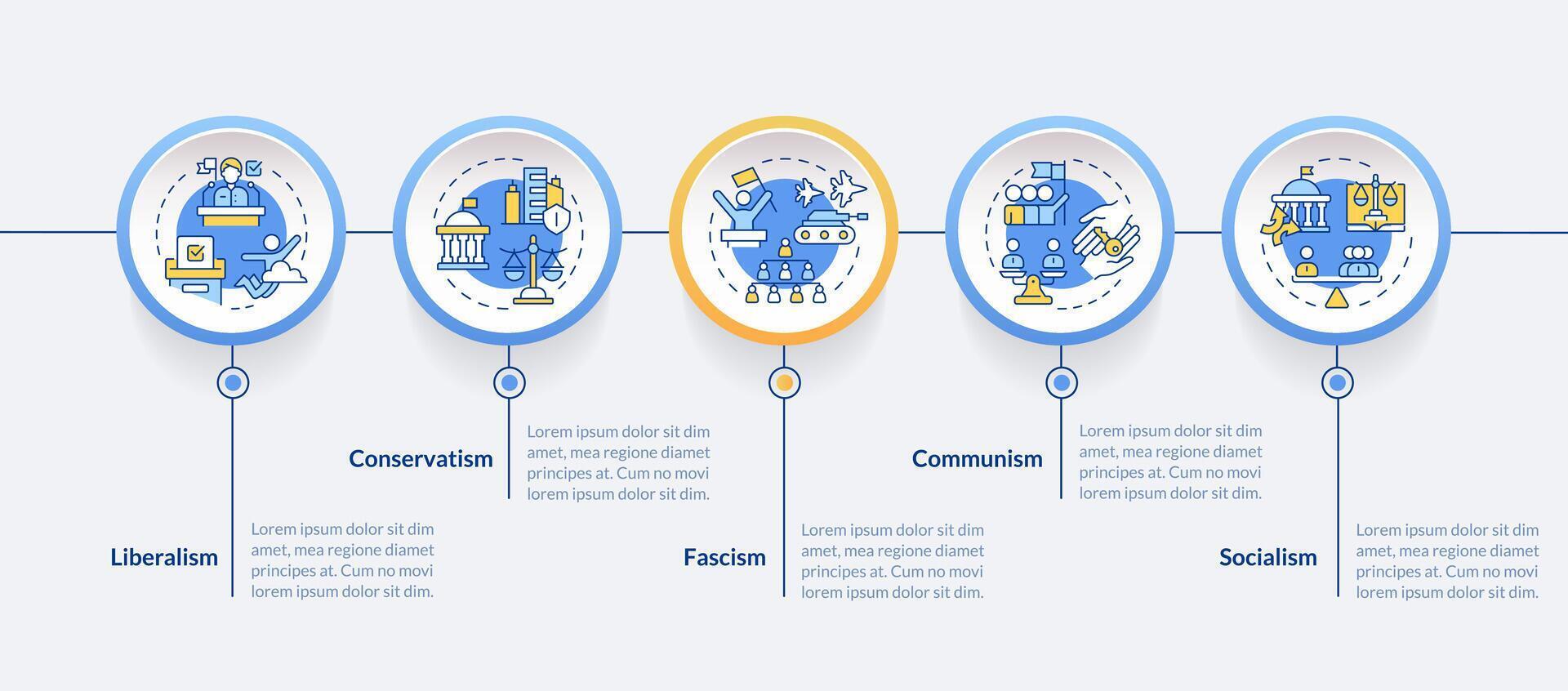 Liberalism

Lorem ipsum dolor sit dim amet, mea regione diamet principes at. Cum no movi lorem ipsum dolor sit dim.

Conservatism

Lorem ipsum dolor sit dim amet, mea regione diamet principes at. Cum no movi lorem ipsum dolor sit dim.

Fascism

Lorem ipsum dolor sit dim amet, mea regione diamet principes at. Cum no movi lorem ipsum dolor sit dim.

Communism

Lorem ipsum dolor sit dim amet, mea regione diamet principes at. Cum no movi lorem ipsum dolor sit dim.

Socialism

Lorem ipsum dolor sit dim amet, mea regione diamet principes at. Cum no movi lorem ipsum dolor sit dim.