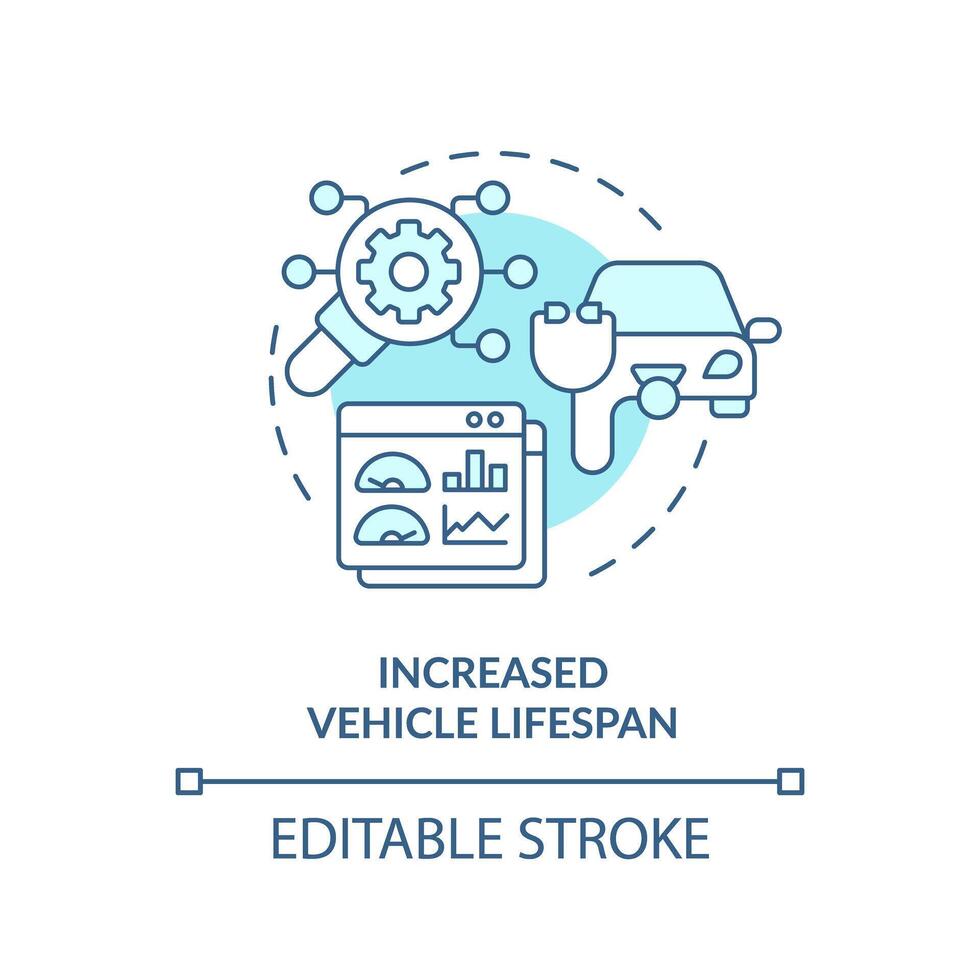 INCREASED
VEHICLE LIFESPAN

EDITABLE STROKE