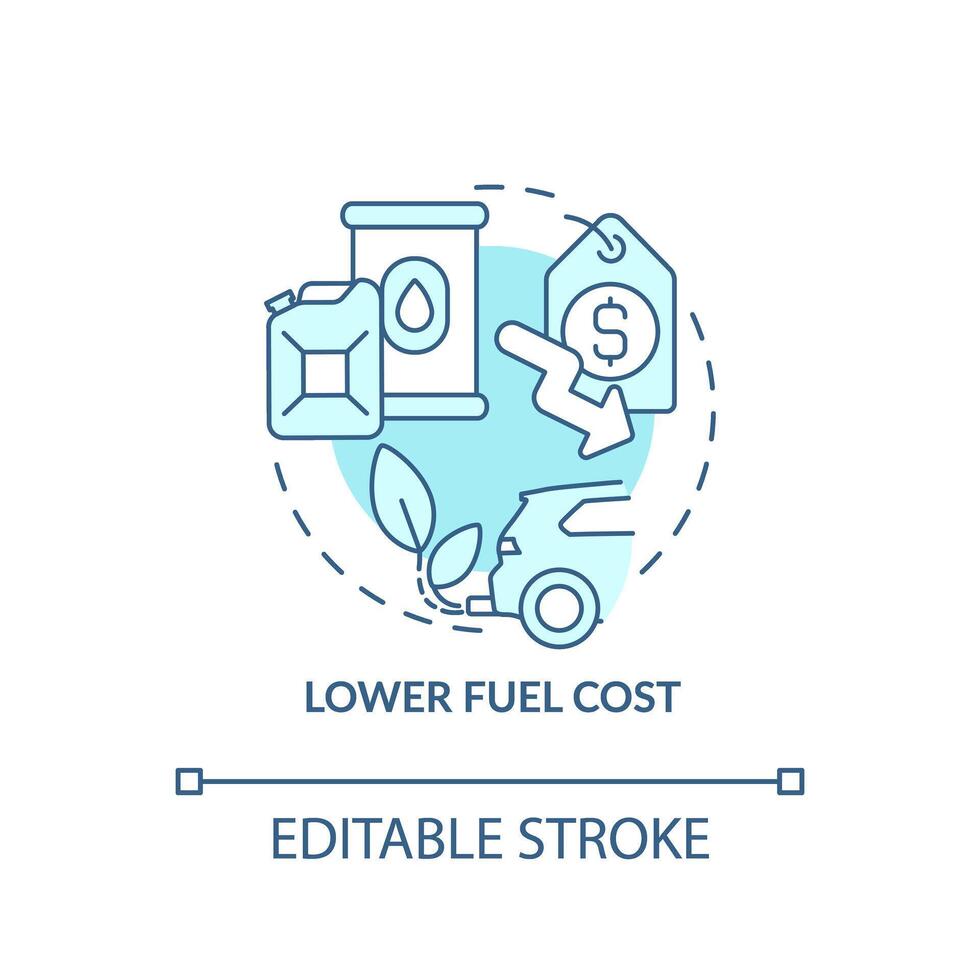 $

LOWER FUEL COST

EDITABLE STROKE