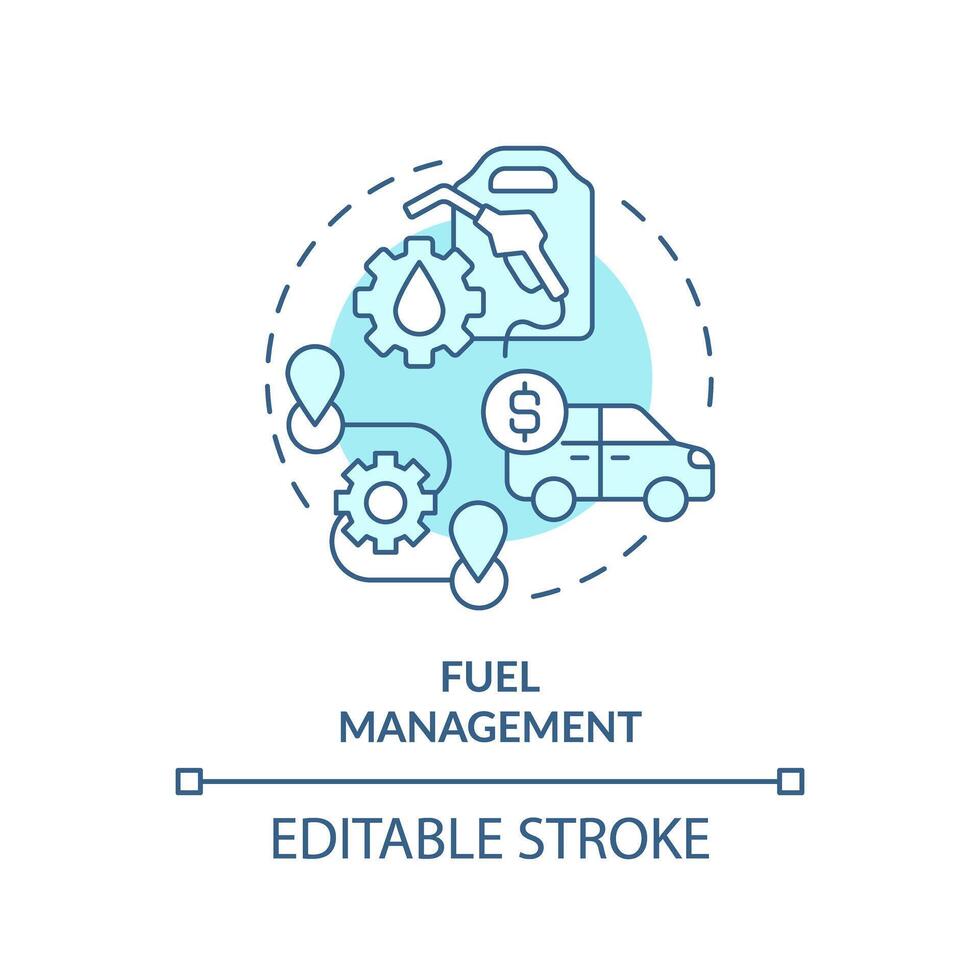 $

FUEL MANAGEMENT

EDITABLE STROKE