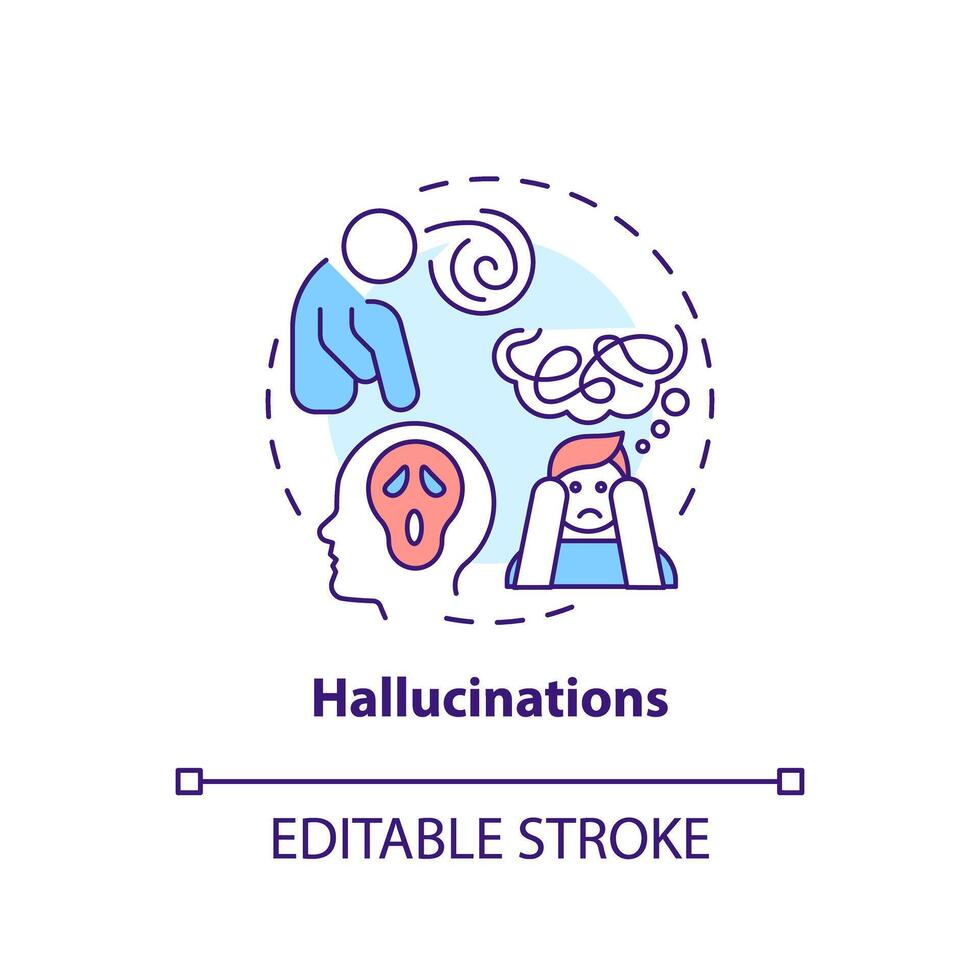 Hallucinations

EDITABLE STROKE