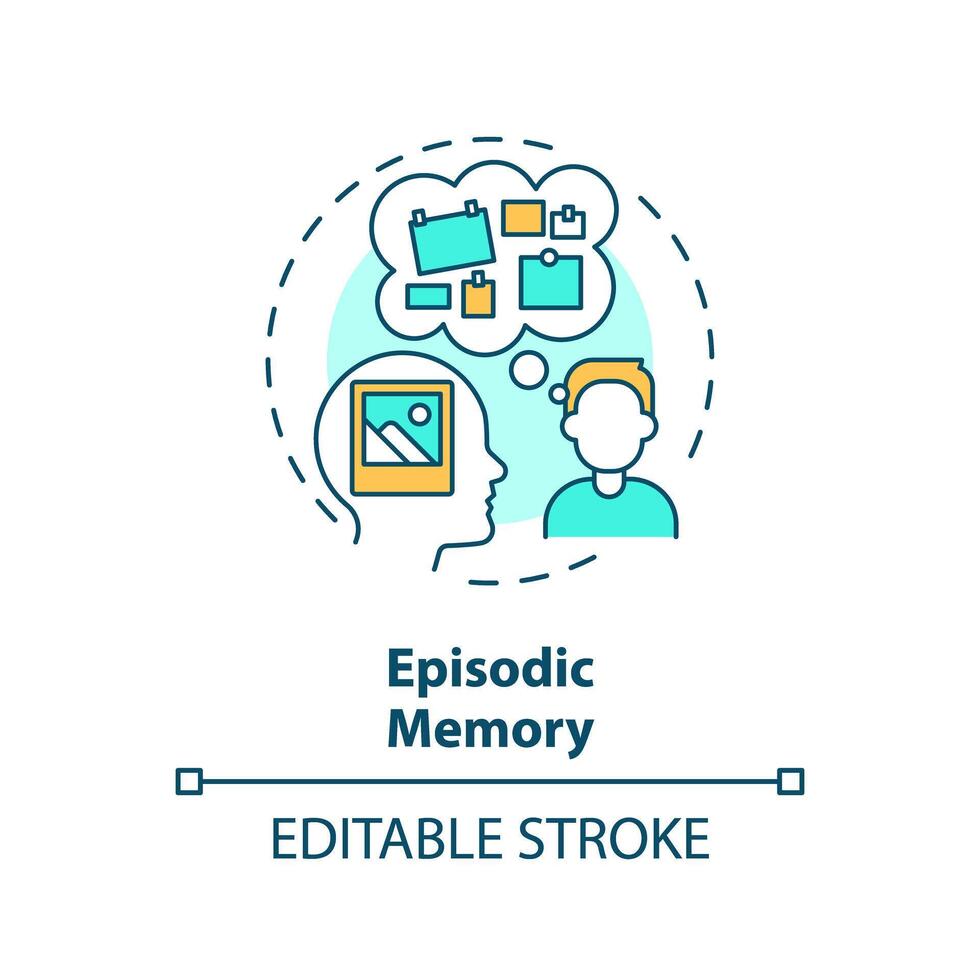 Episodic Memory

EDITABLE STROKE