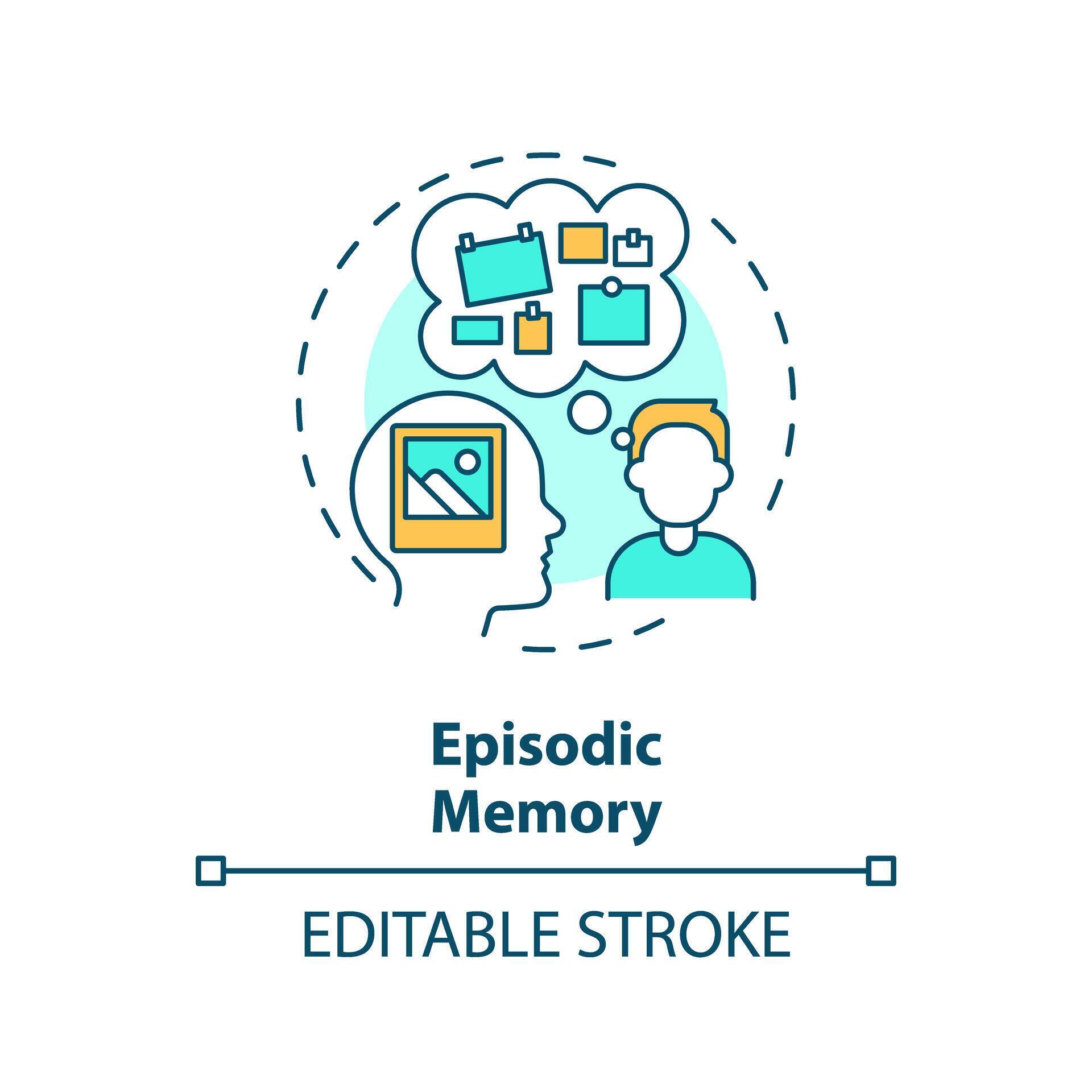 Episodic Memory

EDITABLE STROKE