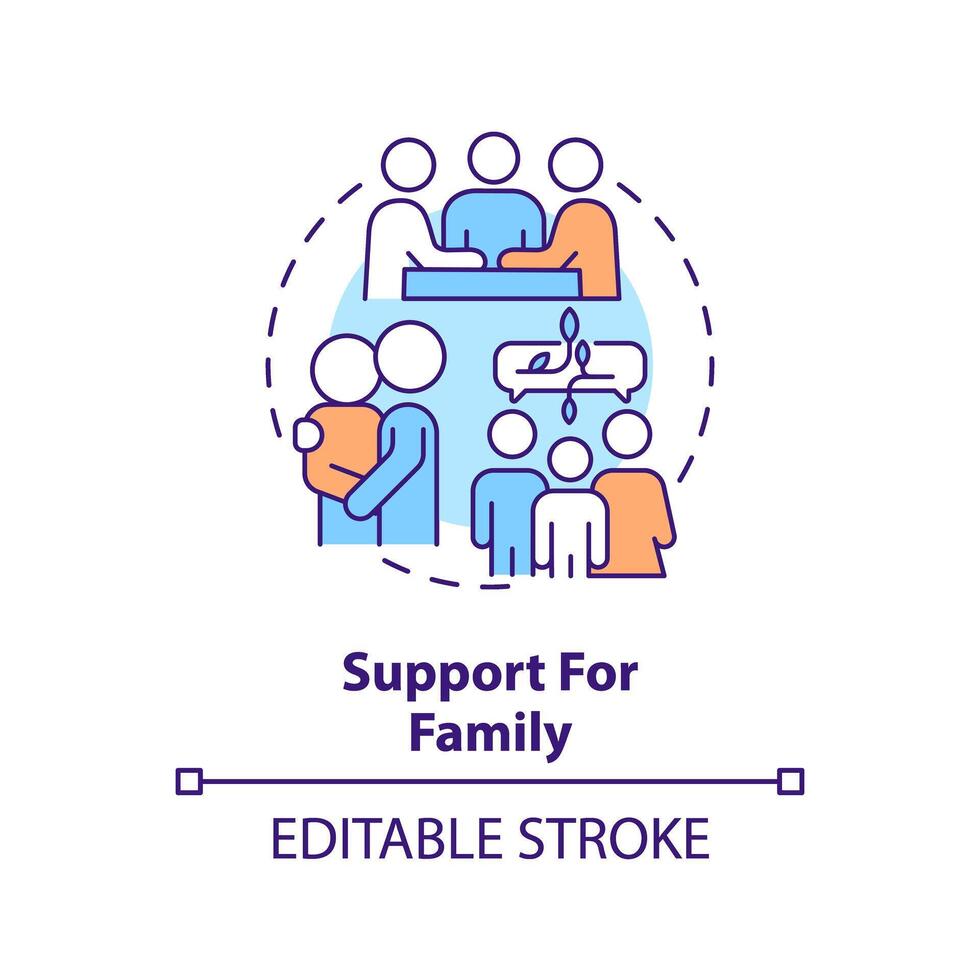 Support For Family

EDITABLE STROKE