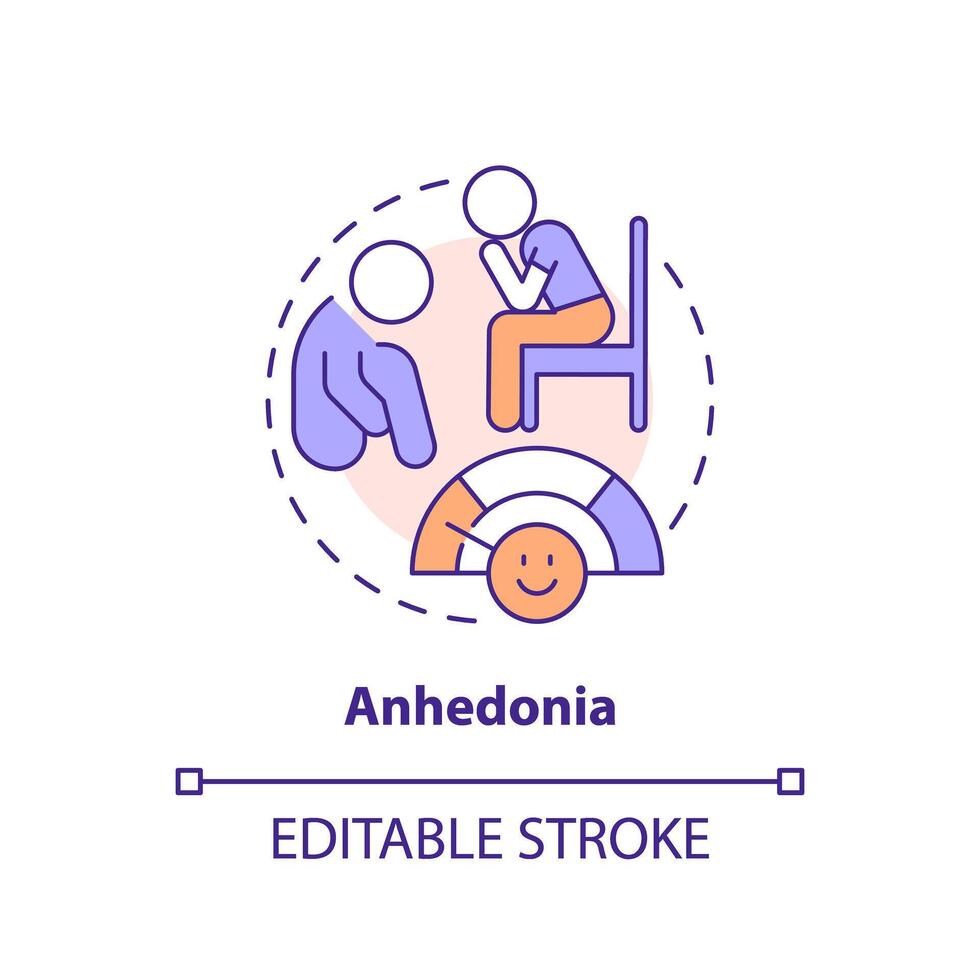 Anhedonia

EDITABLE STROKE