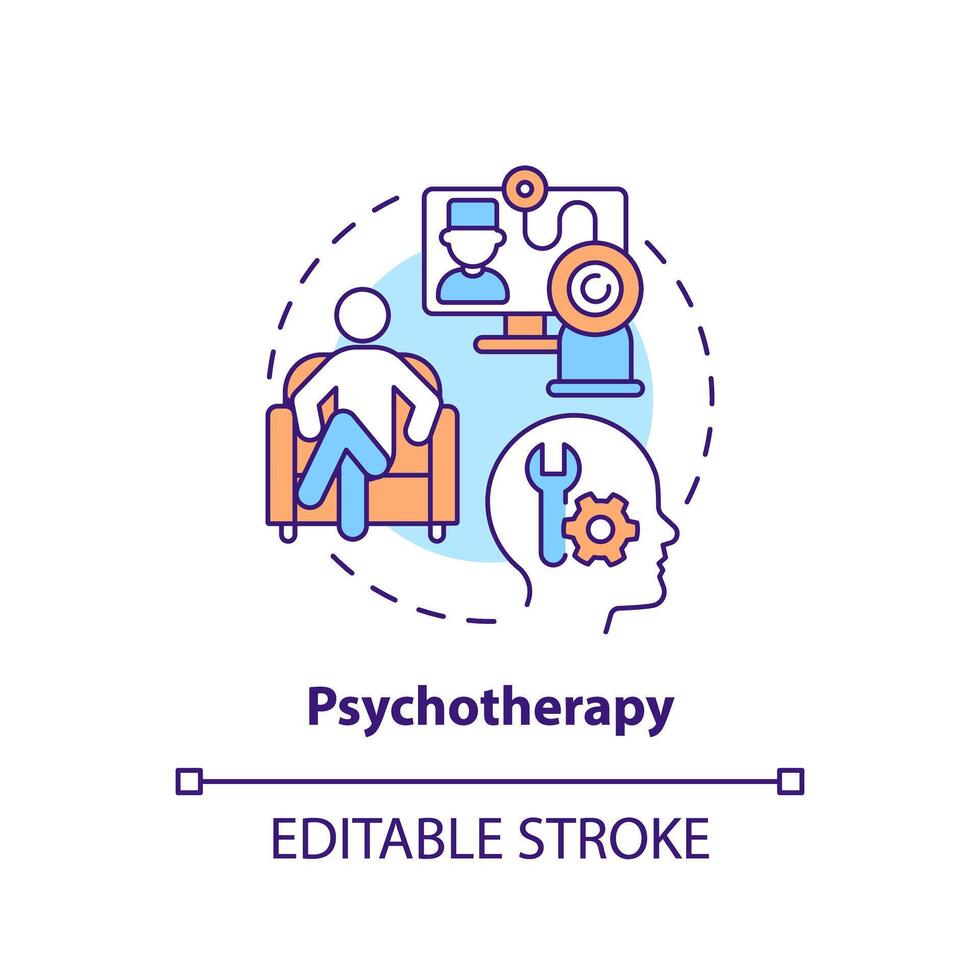 Psychotherapy

EDITABLE STROKE