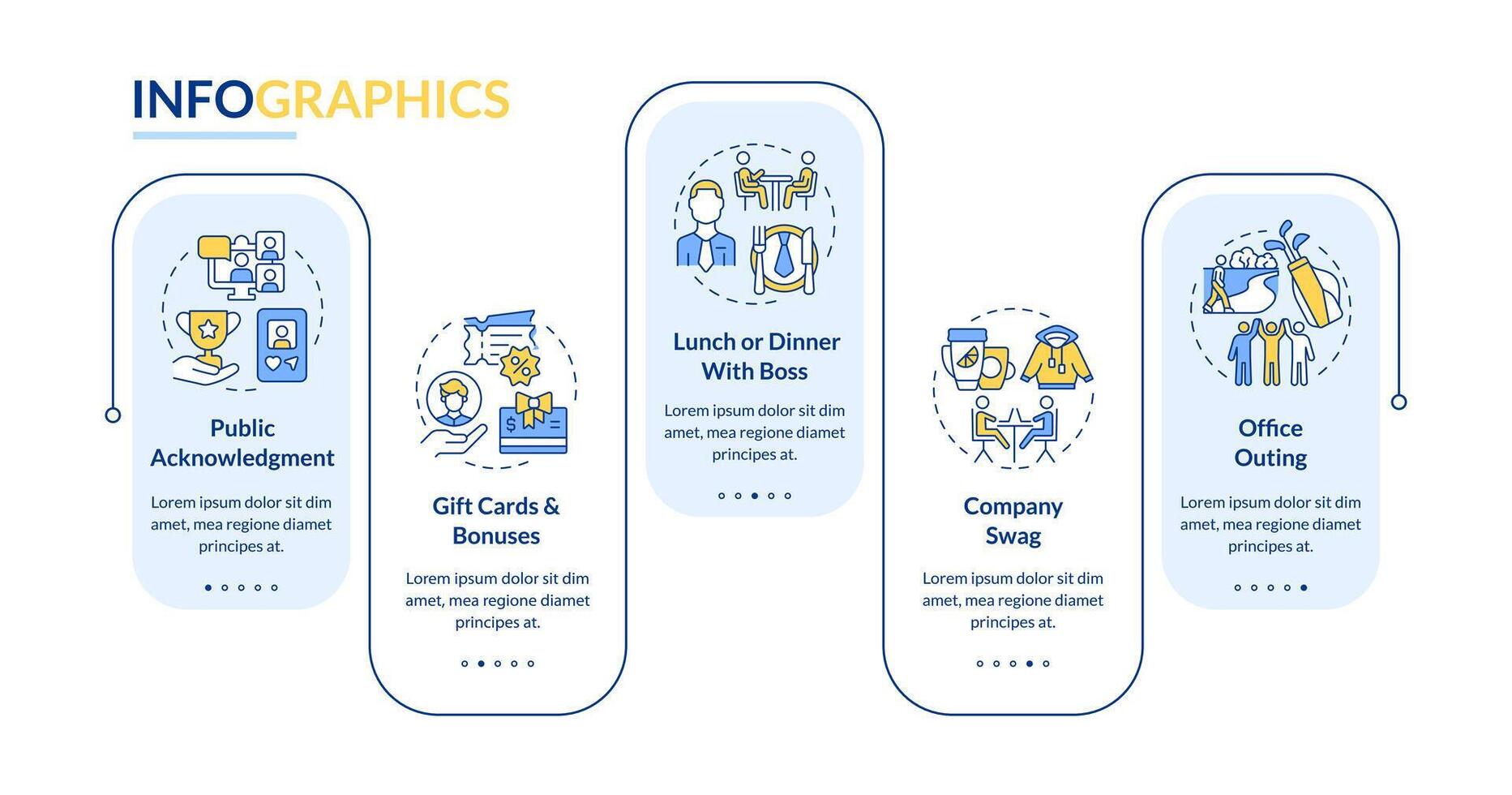 INFOGRAPHICS

Public Acknowledgment

Lorem ipsum dolor sit dim amet, mea regione diamet principes at.

Gift Cards & Bonuses

Lorem ipsum dolor sit dim amet, mea regione diamet principes at.

Lunch or Dinner With Boss

Lorem ipsum dolor sit dim amet, mea regione diamet principes at.

Company Swag

Lorem ipsum dolor sit dim amet, mea regione diamet principes at.

Office Outing

Lorem ipsum dolor sit dim amet, mea regione diamet principes at.