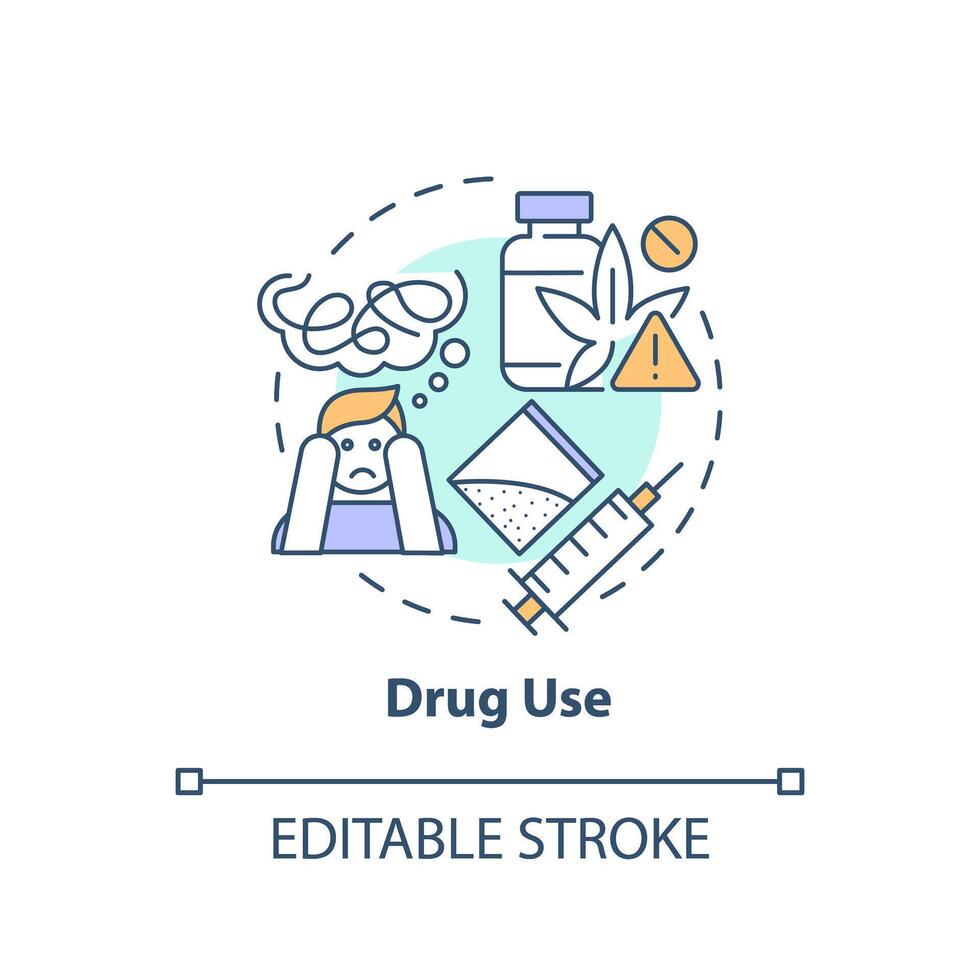 Drug Use

EDITABLE STROKE