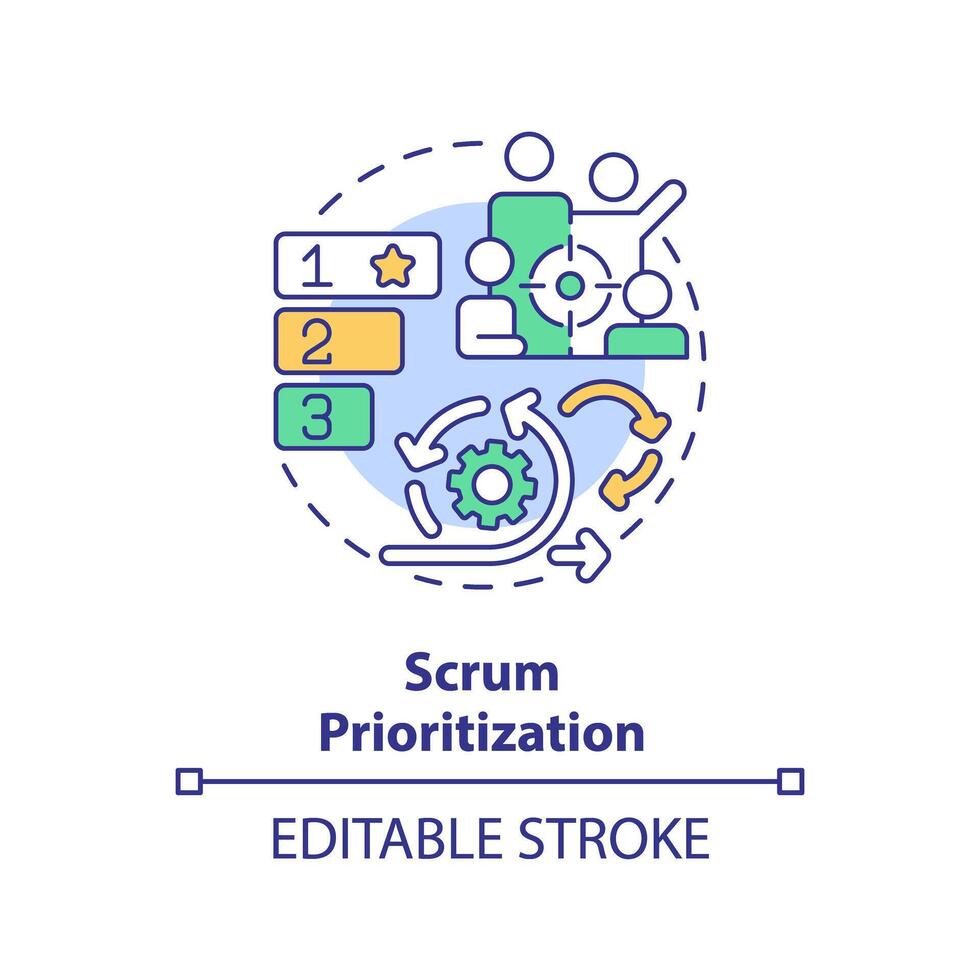 1
2
3

Scrum Prioritization

EDITABLE STROKE