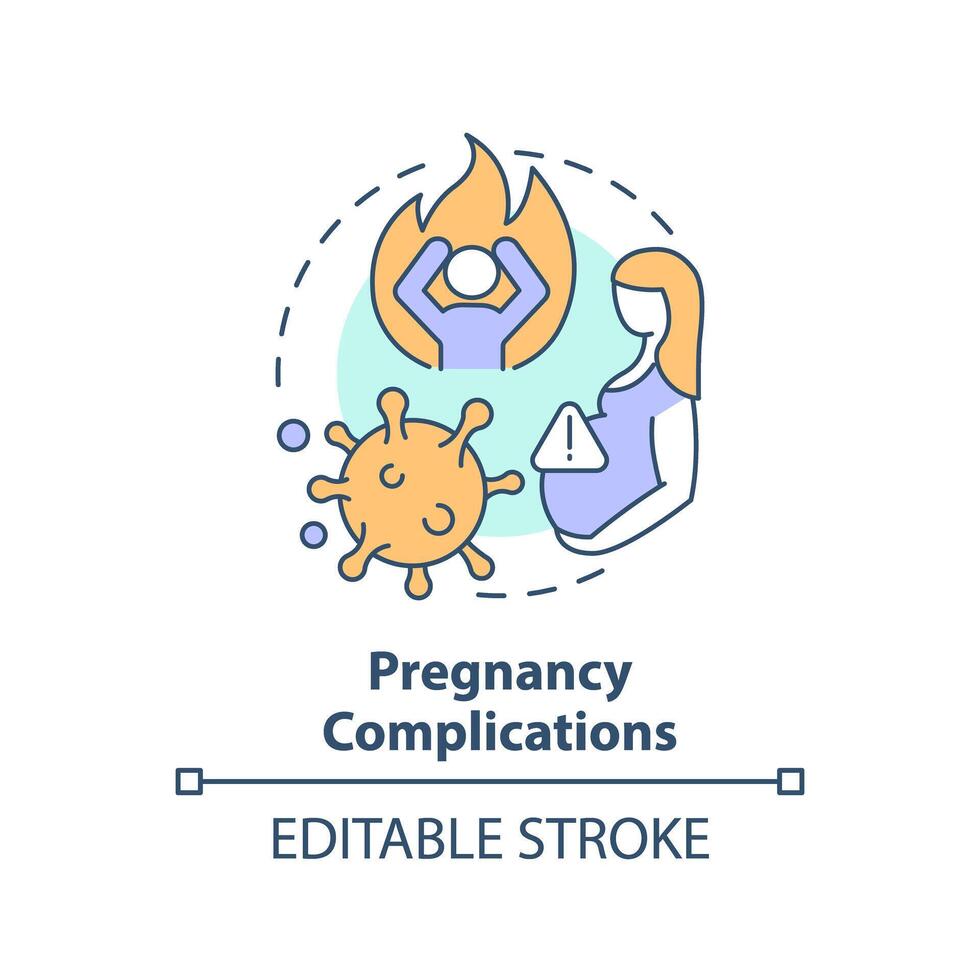 Pregnancy Complications

EDITABLE STROKE