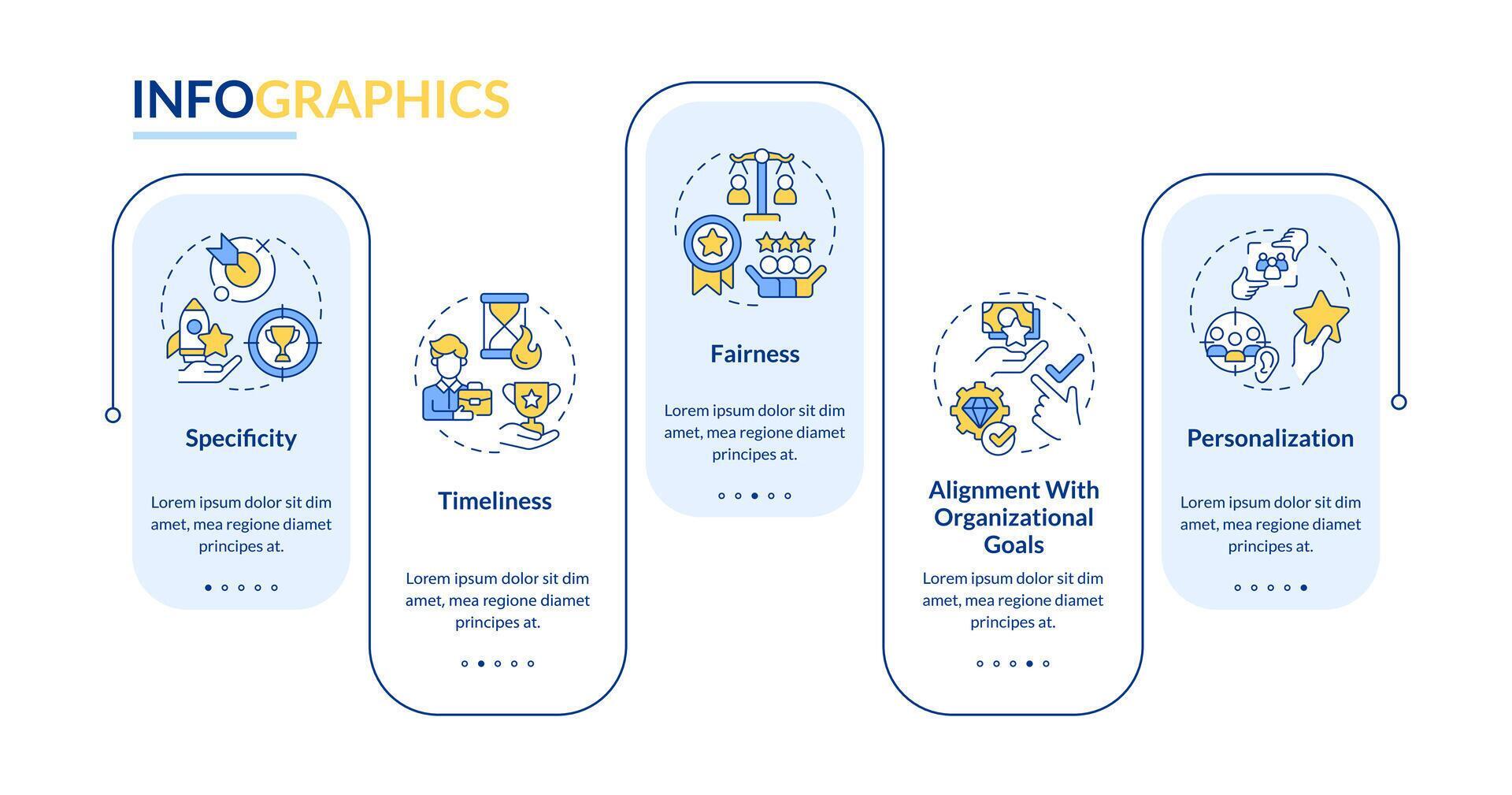 INFOGRAPHICS

Specificity

Lorem ipsum dolor sit dim amet, mea regione diamet principes at.

Timeliness

Lorem ipsum dolor sit dim amet, mea regione diamet principes at.

Fairness

Lorem ipsum dolor sit dim amet, mea regione diamet principes at.

Alignment With Organizational Goals

Lorem ipsum dolor sit dim amet, mea regione diamet principes at.

Personalization

Lorem ipsum dolor sit dim amet, mea regione diamet principes at.